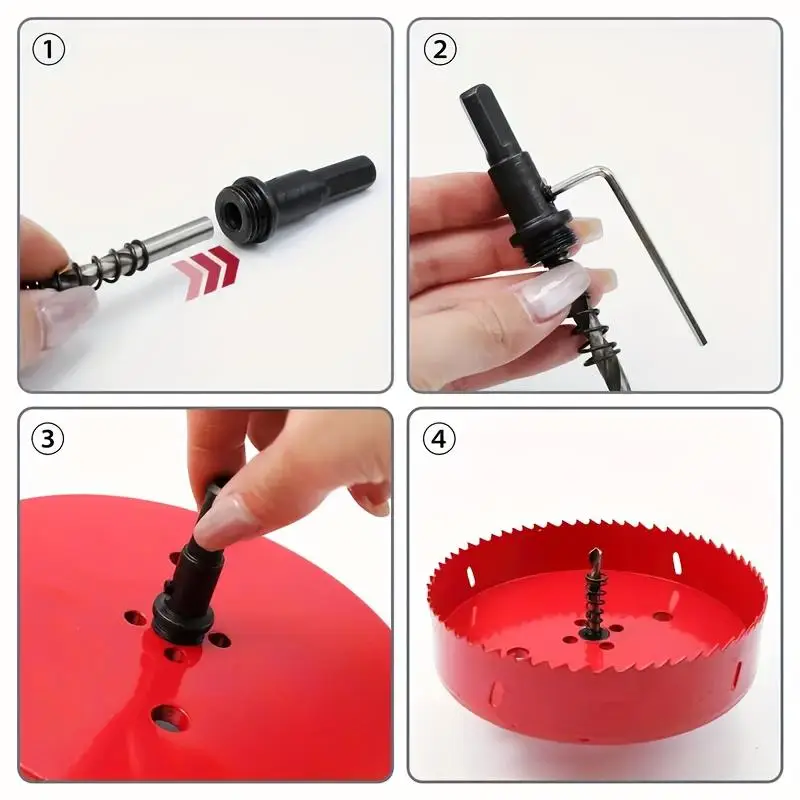 ①
②
③
④