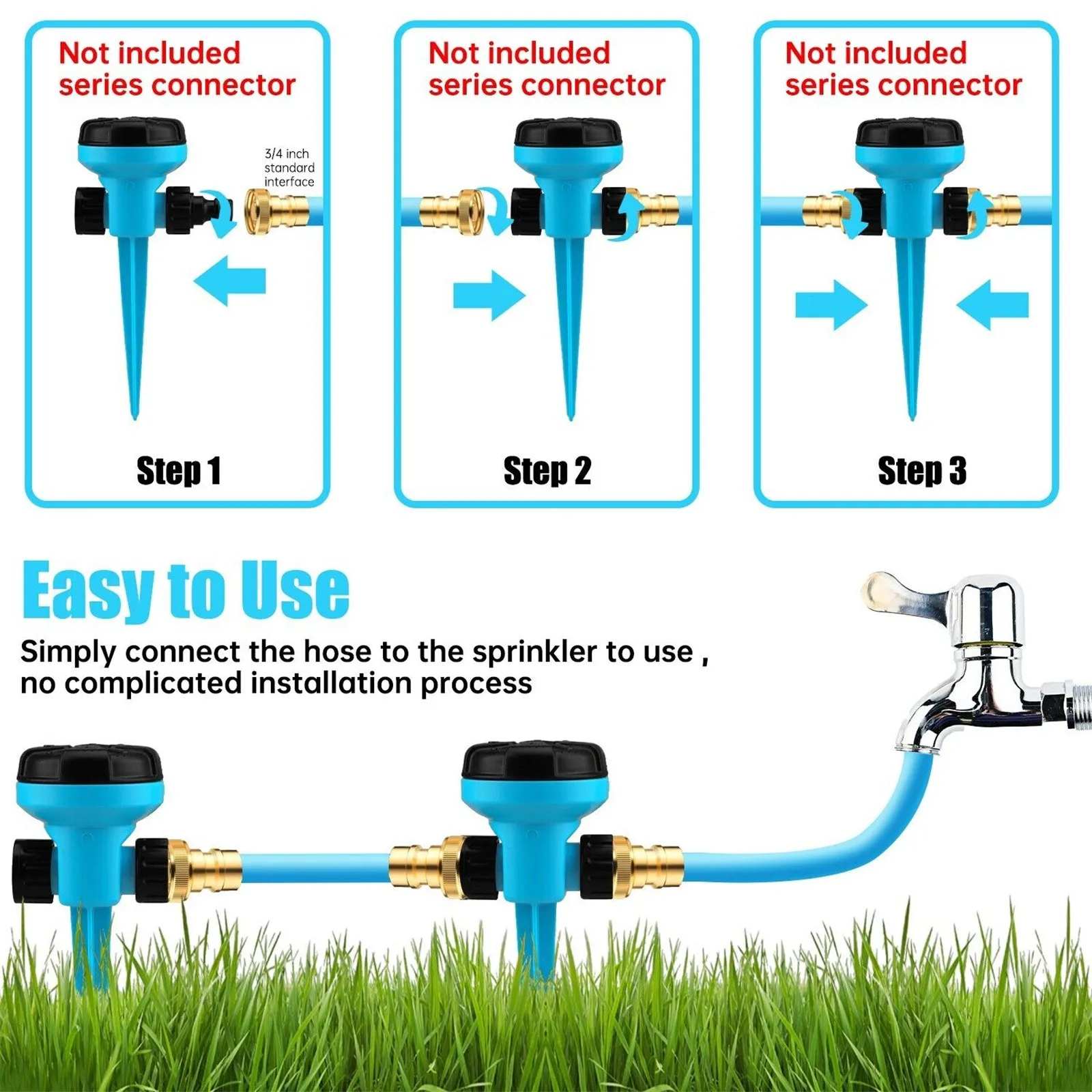 Not included series connector

3/4 inch standard interface

Step 1

Not included series connector

Step 2

Not included series connector

Step 3

Easy to Use

Simply connect the hose to the sprinkler to use , no complicated installation process