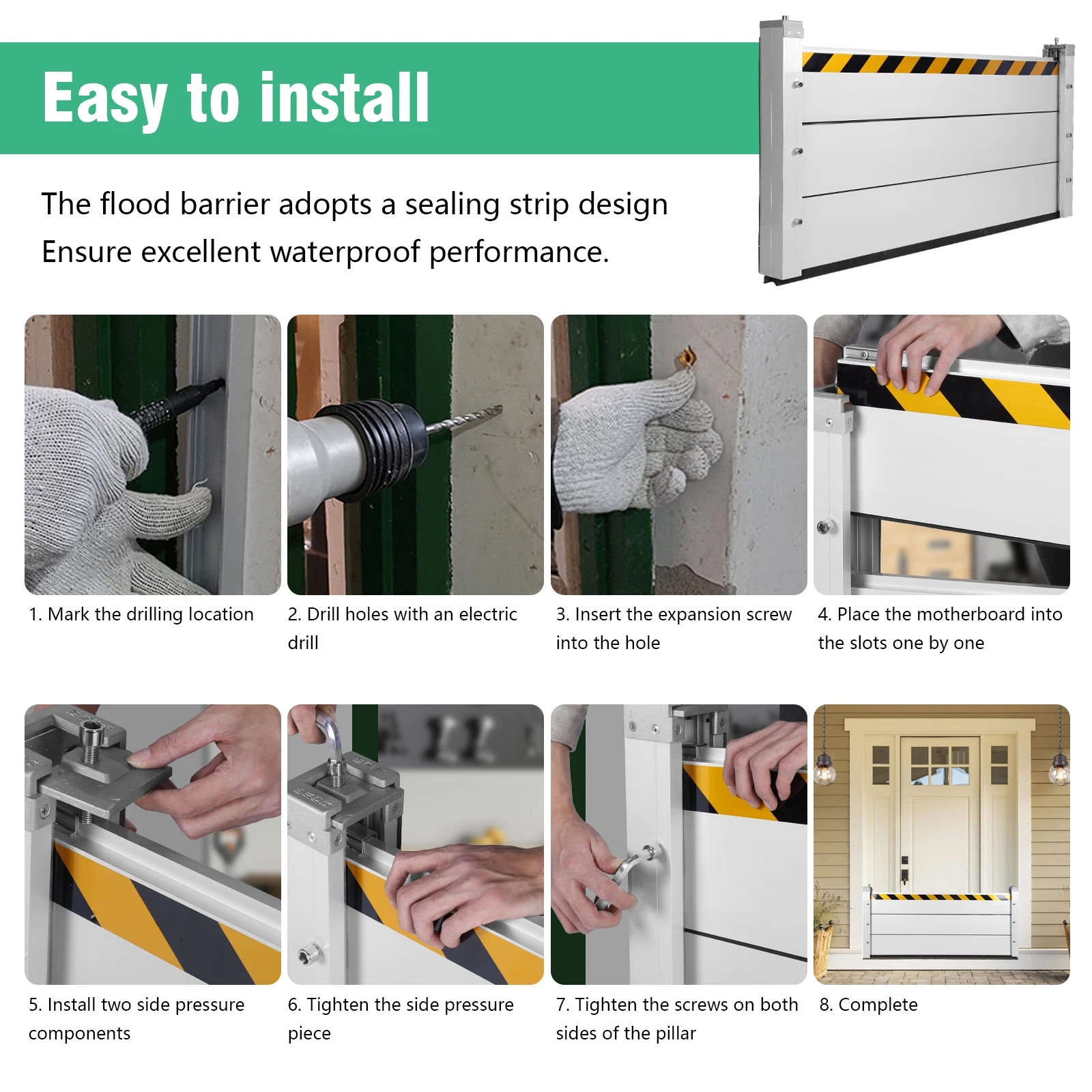 Easy to install

The flood barrier adopts a sealing strip design
Ensure excellent waterproof performance.

1. Mark the drilling location

2. Drill holes with an electric drill

3. Insert the expansion screw into the hole

4. Place the motherboard into the slots one by one

5. Install two side pressure components

6. Tighten the side pressure piece

7. Tighten the screws on both sides of the pillar

8. Complete