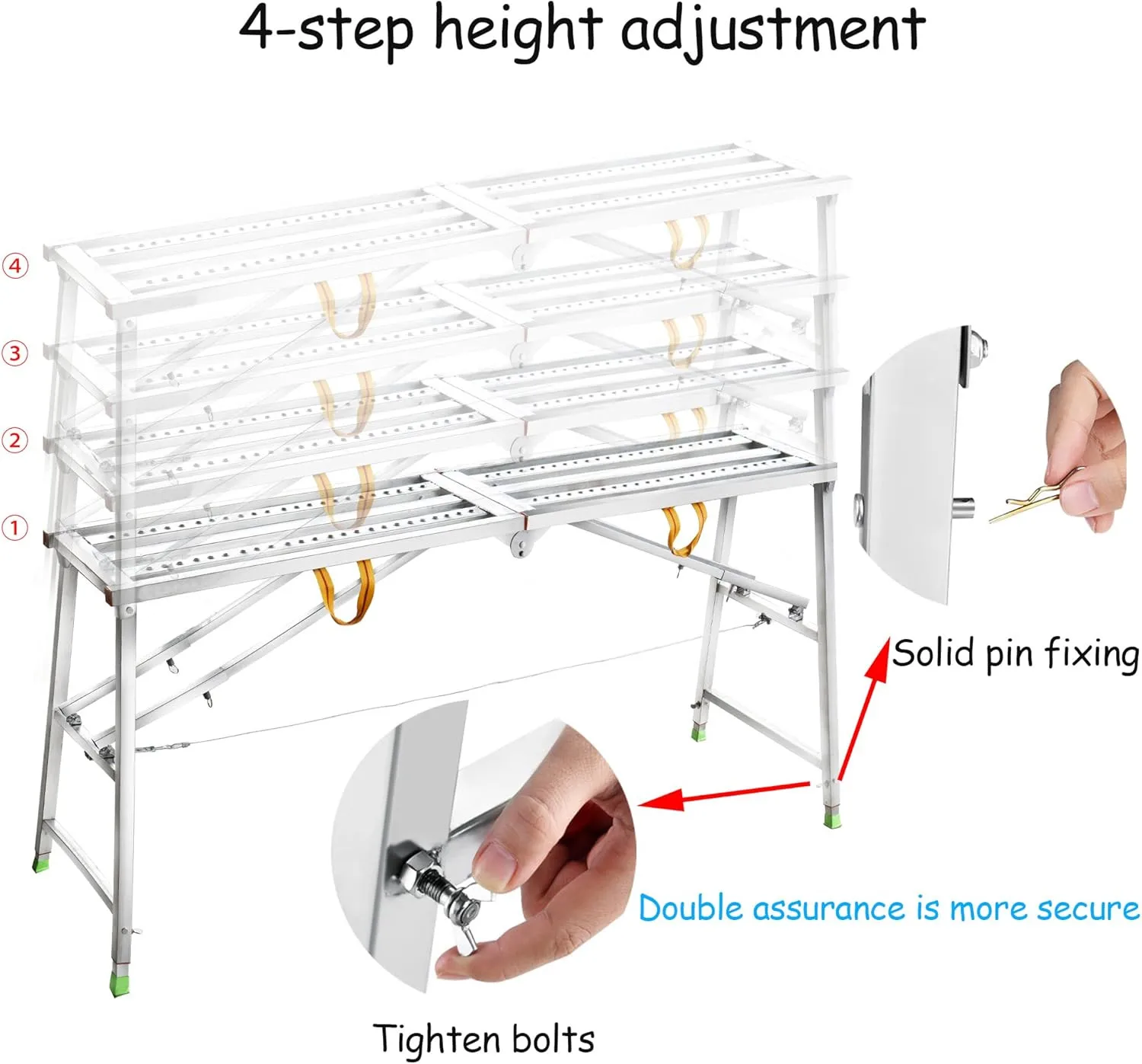 4-step height adjustment

④

③

②

①

Solid pin fixing

Double assurance is more secure

Tighten bolts