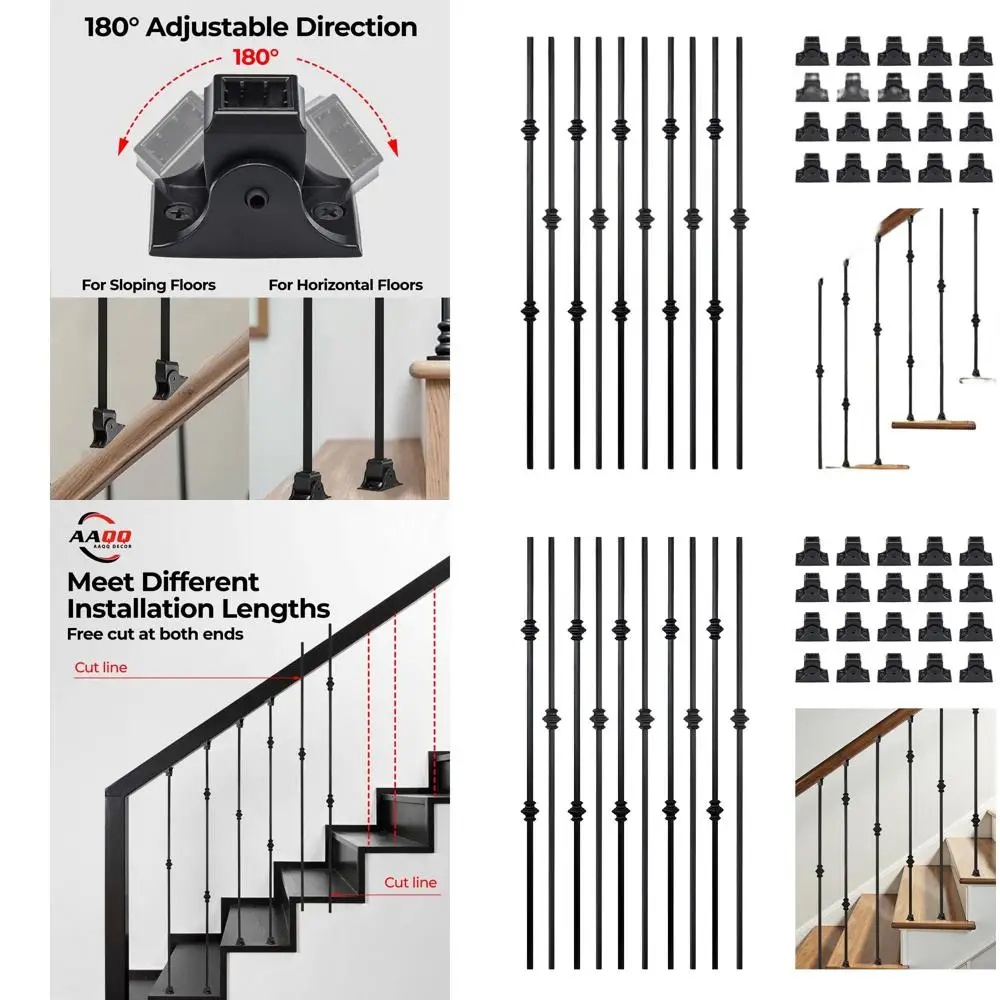 180° Adjustable Direction

180°

For Sloping Floors

For Horizontal Floors

AAQQ
AAQQ DECOR

Meet Different Installation Lengths

Free cut at both ends

Cut line

Cut line