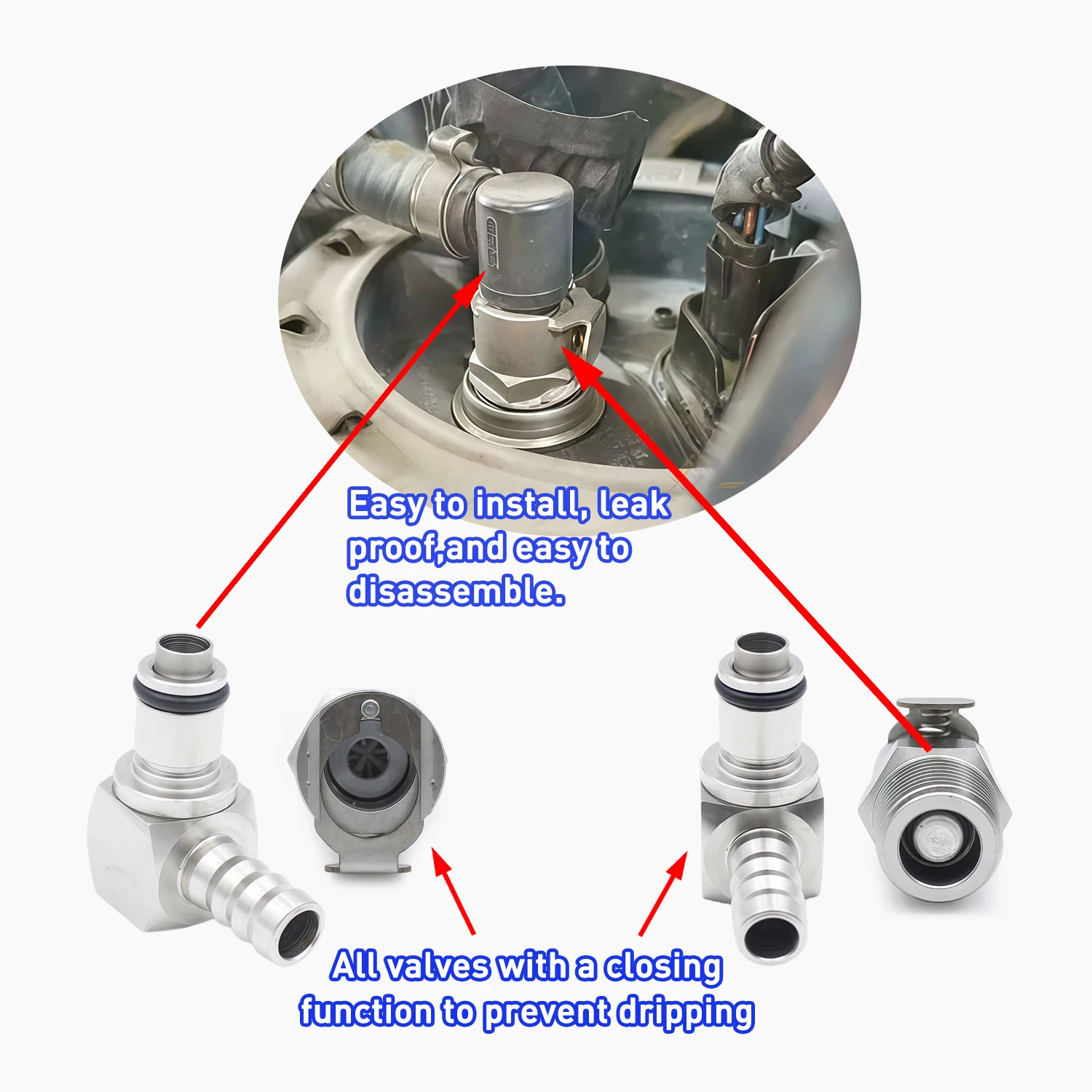 Easy to install, leak proof,and easy to disassemble.

All valves with a closing function to prevent dripping