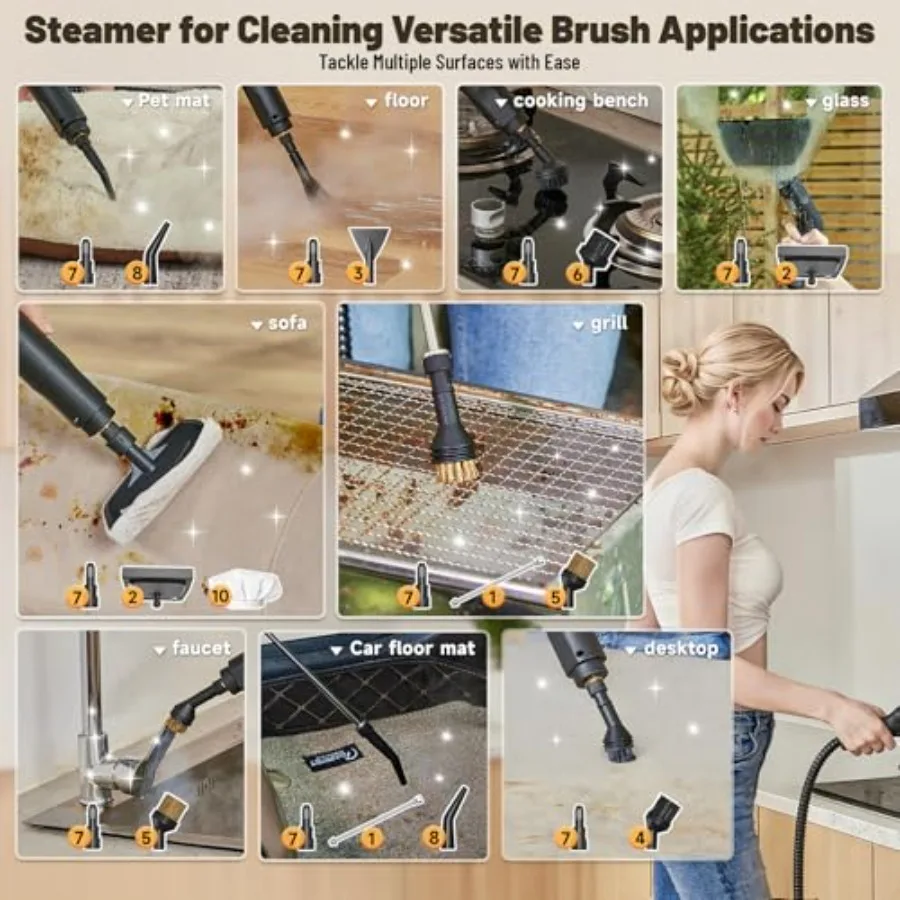 Steamer for Cleaning Versatile Brush Applications

Tackle Multiple Surfaces with Ease

Pet mat
7 8

floor
7 3

cooking bench
7 6

glass
7 2

sofa
7 2 10

grill
7 1 5

faucet
7 5

Car floor mat
7 1 8

desktop
7 4