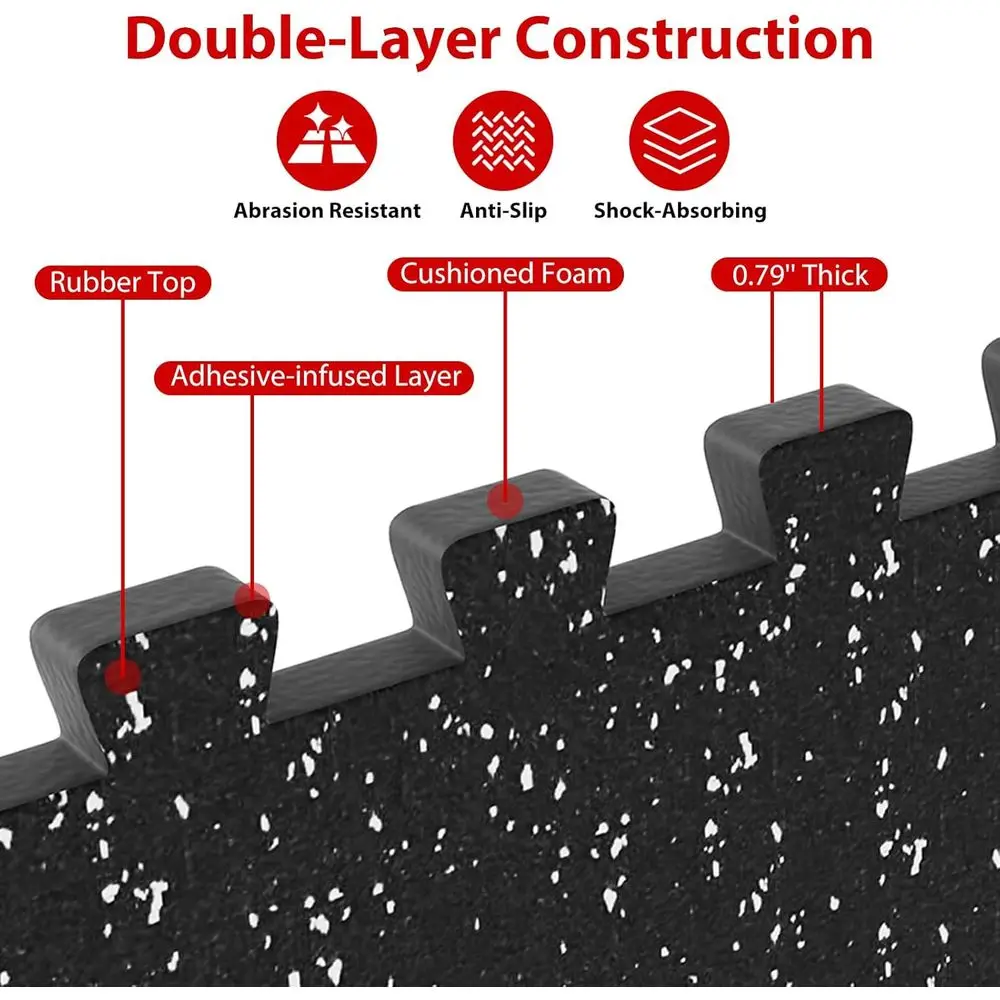 Double-Layer Construction

Abrasion Resistant

Anti-Slip

Shock-Absorbing

Rubber Top

Cushioned Foam

0.79" Thick

Adhesive-infused Layer