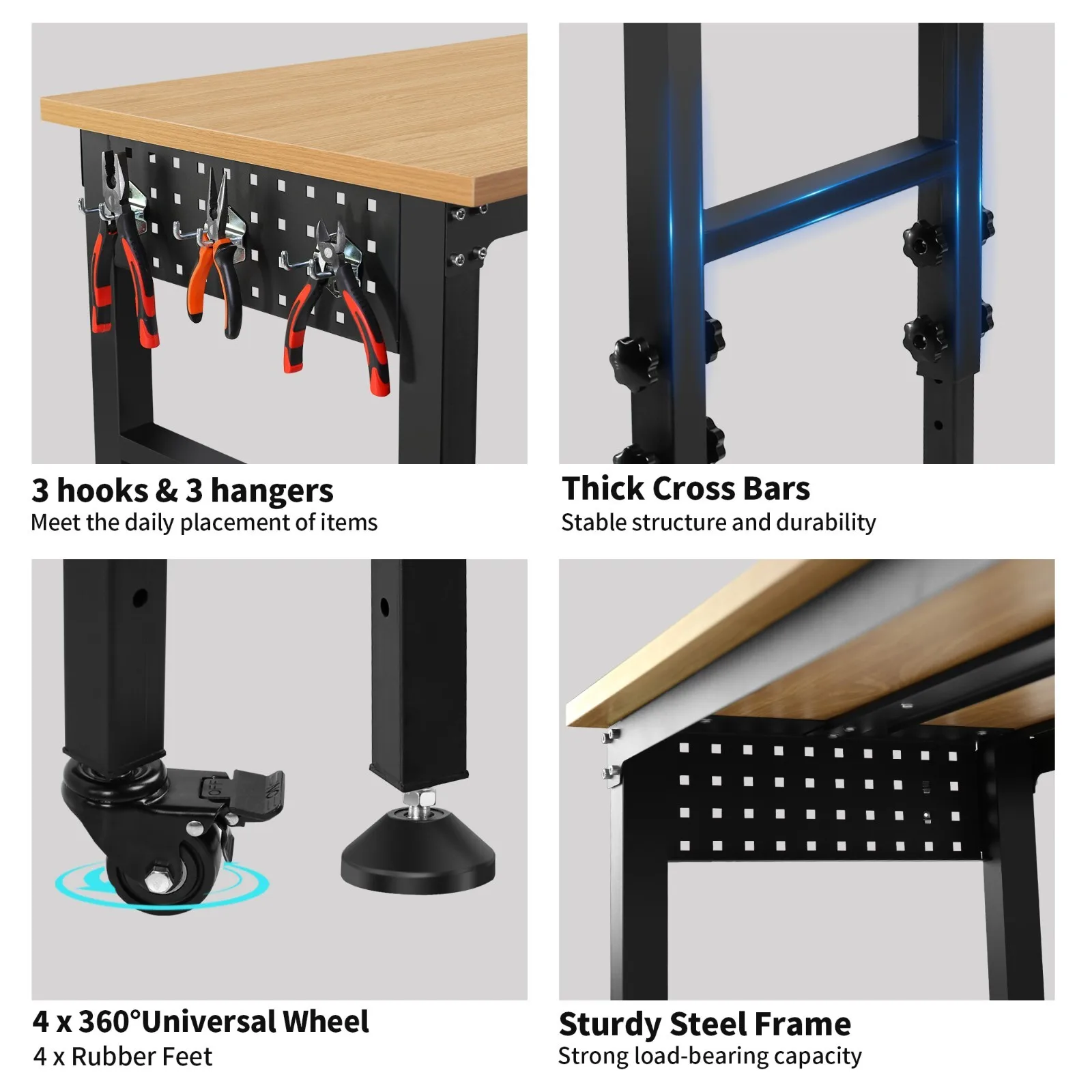 3 hooks & 3 hangers
Meet the daily placement of items

Thick Cross Bars
Stable structure and durability

OFF
ON

4 x 360°Universal Wheel
4 x Rubber Feet

Sturdy Steel Frame
Strong load-bearing capacity