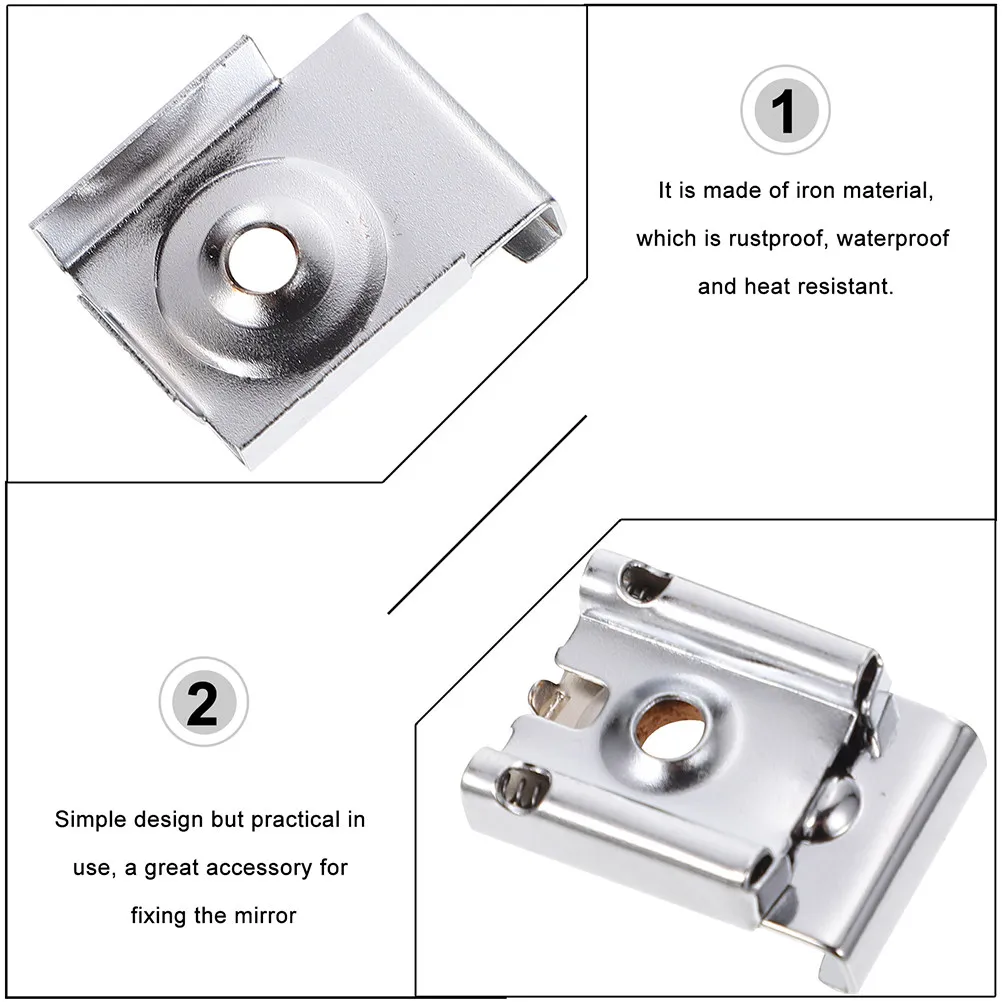 1

It is made of iron material, which is rustproof, waterproof and heat resistant.

2

Simple design but practical in use, a great accessory for fixing the mirror