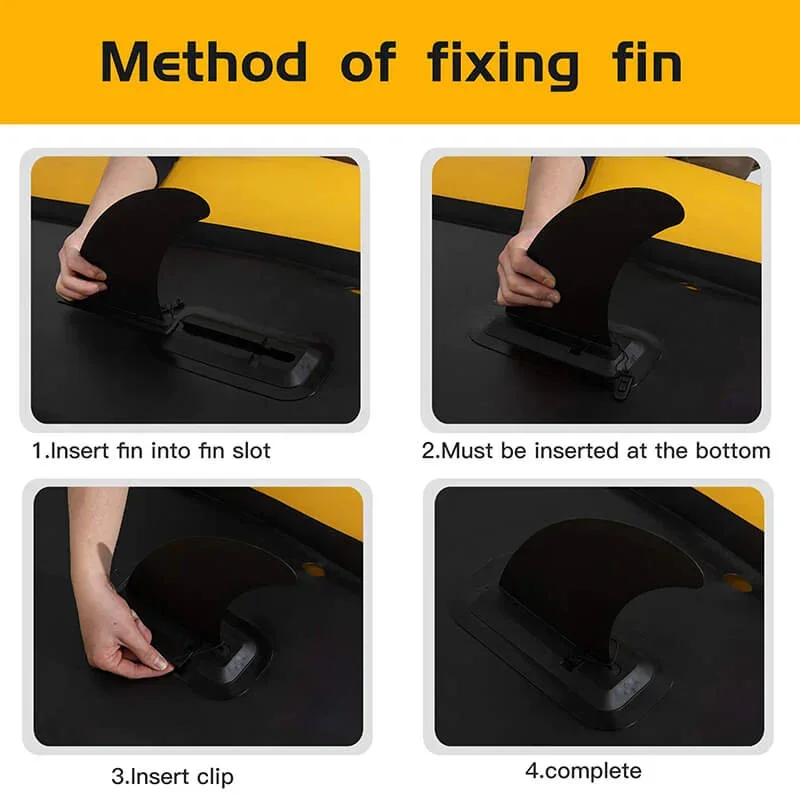 Method of fixing fin

1.Insert fin into fin slot

2.Must be inserted at the bottom

3.Insert clip

4.complete