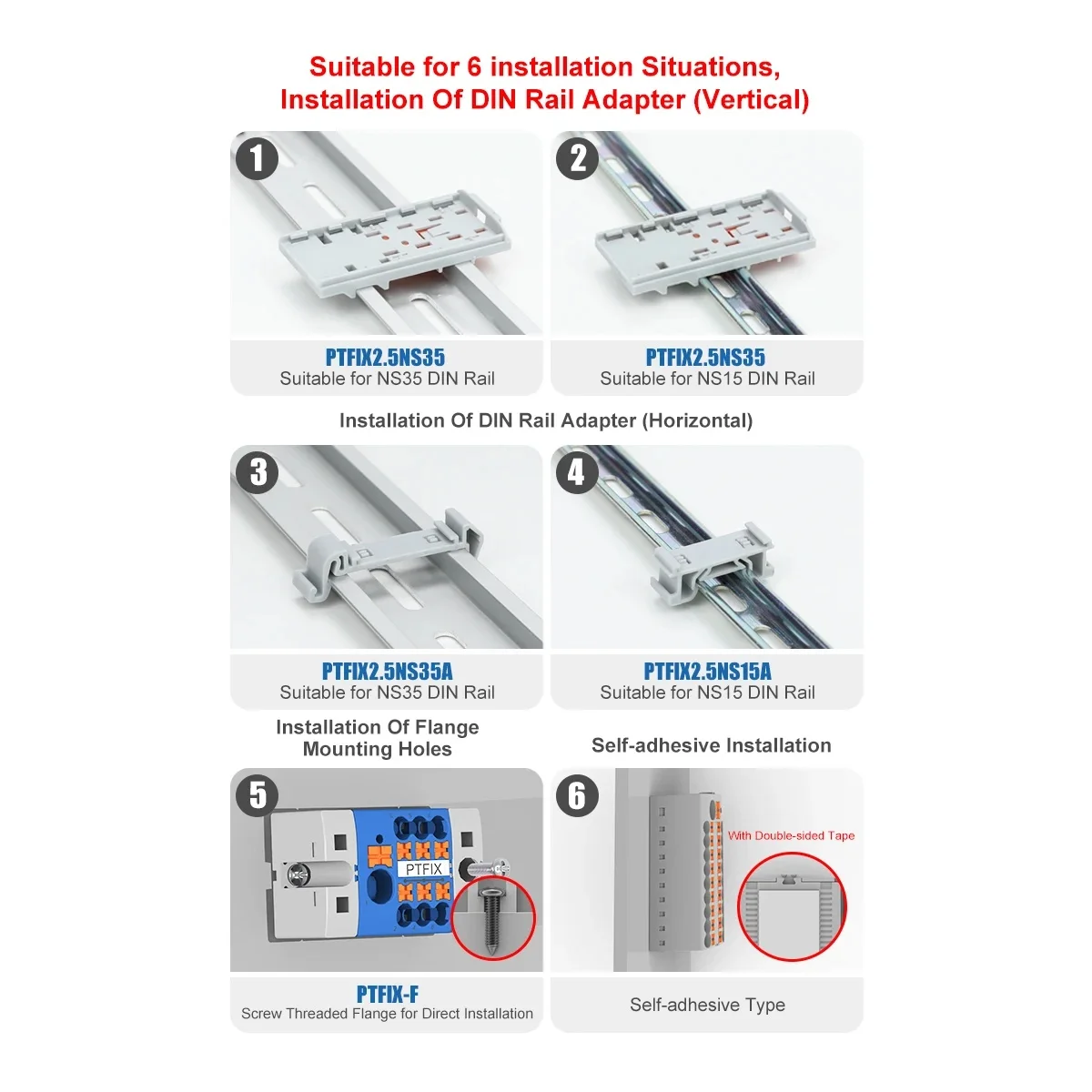 Suitable for 6 installation Situations,
Installation Of DIN Rail Adapter (Vertical)

1

PTFIX2.5NS35
Suitable for NS35 DIN Rail

2

PTFIX2.5NS35
Suitable for NS15 DIN Rail

Installation Of DIN Rail Adapter (Horizontal)

3

PTFIX2.5NS35A
Suitable for NS35 DIN Rail

4

PTFIX2.5NS15A
Suitable for NS15 DIN Rail

Installation Of Flange Mounting Holes

5

PTFIX

PTFIX-F
Screw Threaded Flange for Direct Installation

Self-adhesive Installation

6

With Double-sided Tape

Self-adhesive Type