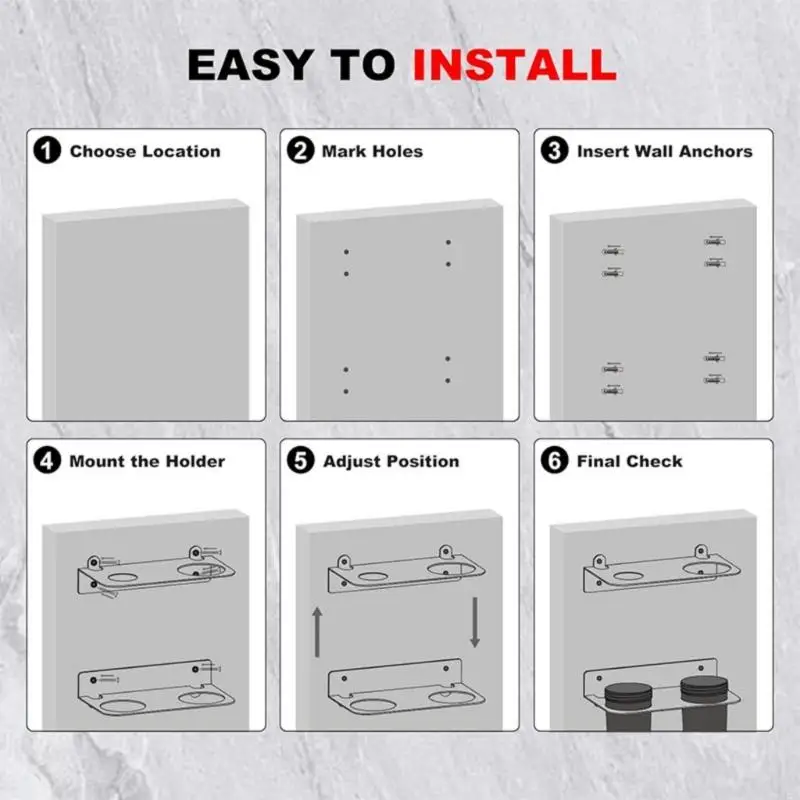 EASY TO INSTALL

1 Choose Location

2 Mark Holes

3 Insert Wall Anchors

4 Mount the Holder

5 Adjust Position

6 Final Check