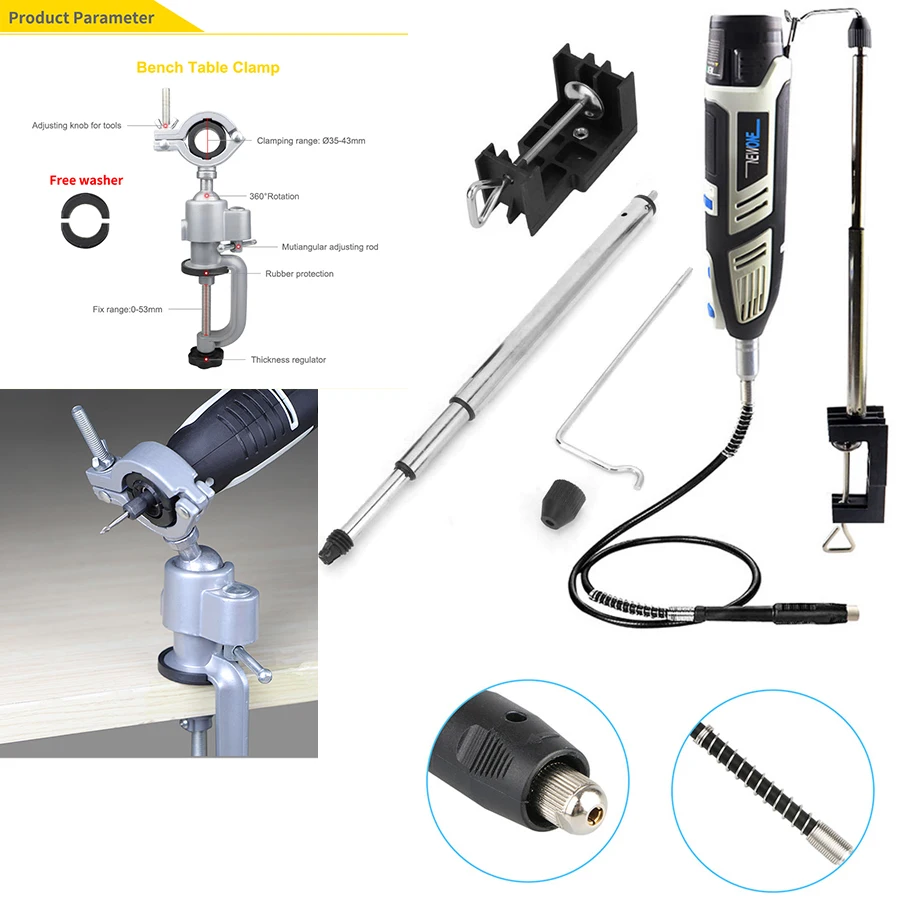 Product Parameter

Bench Table Clamp

Adjusting knob for tools

Clamping range: Ø35-43mm

Free washer

360°Rotation

Mutiangular adjusting rod

Rubber protection

Fix range:0-53mm

Thickness regulator

NEWONE