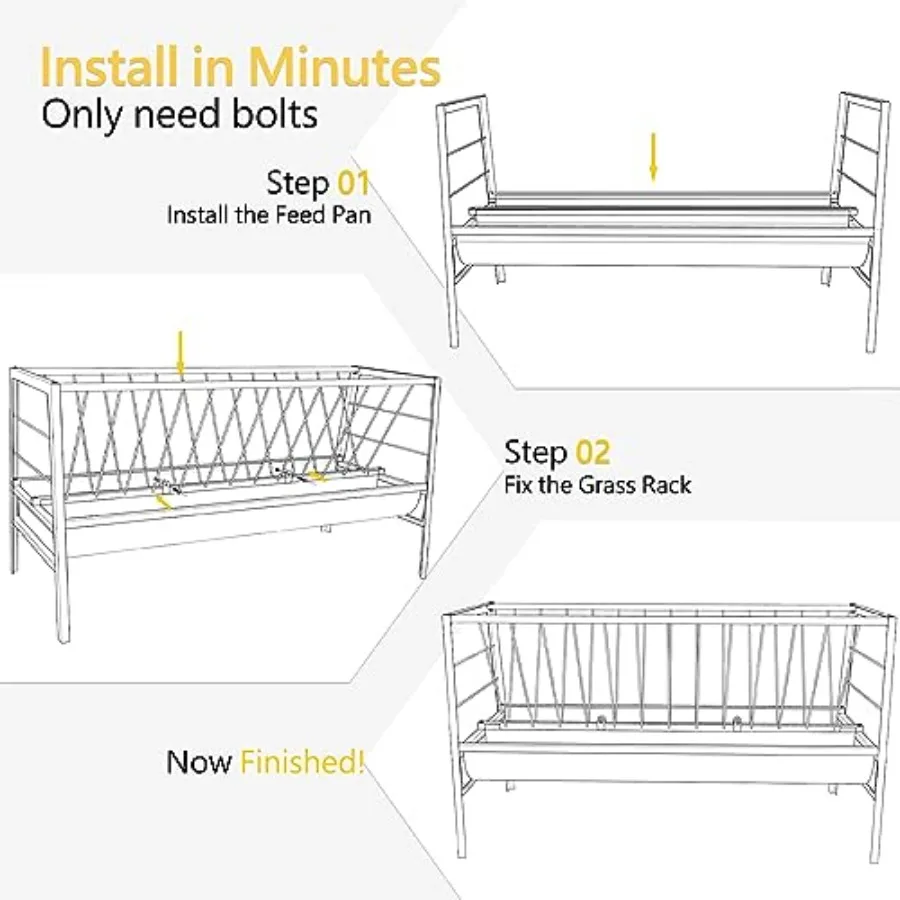 Install in Minutes
Only need bolts

Step 01
Install the Feed Pan

Step 02
Fix the Grass Rack

Now Finished!