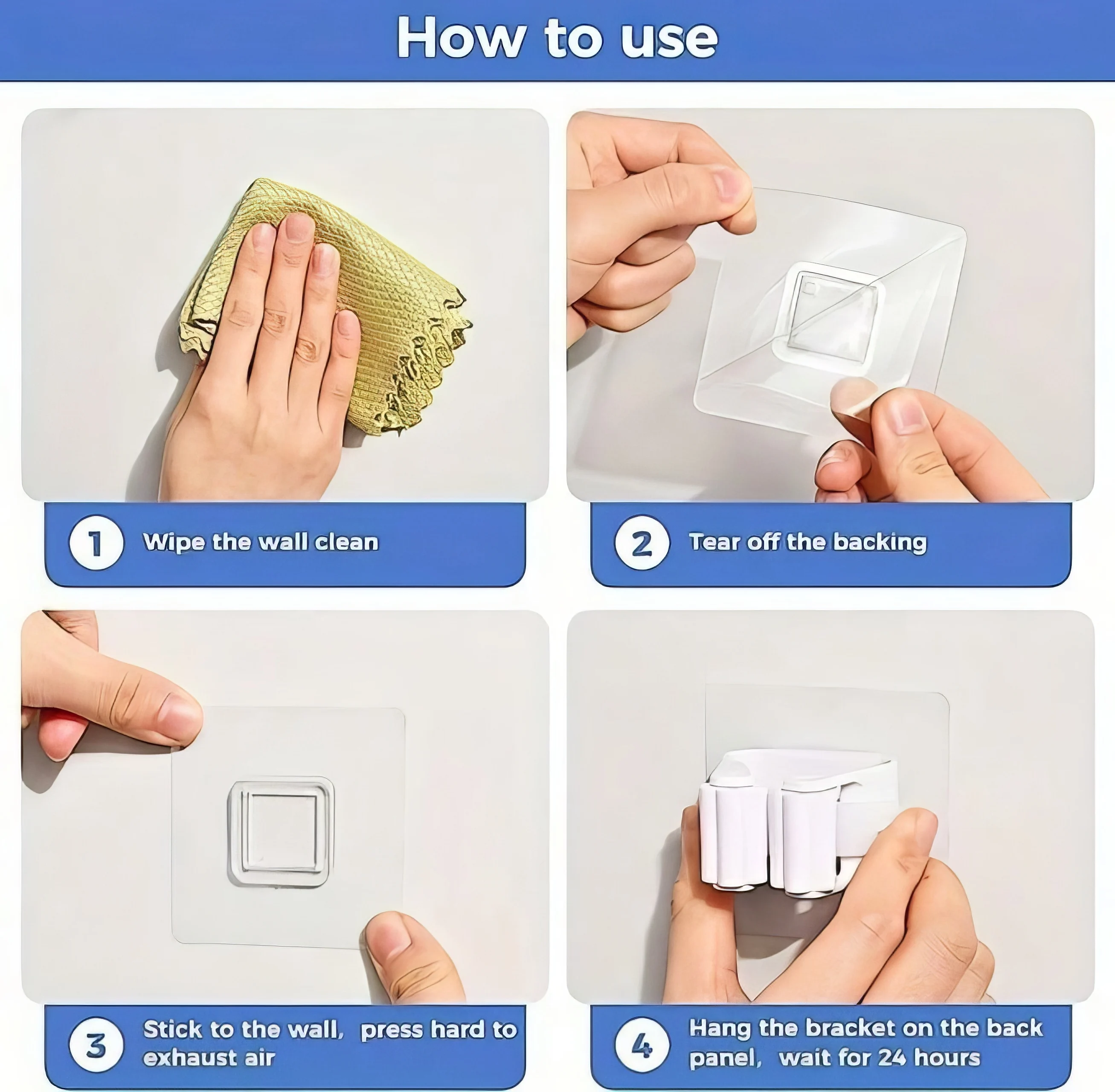 How to use

1 Wipe the wall clean

2 Tear off the backing

3 Stick to the wall, press hard to exhaust air

4 Hang the bracket on the back panel, wait for 24 hours