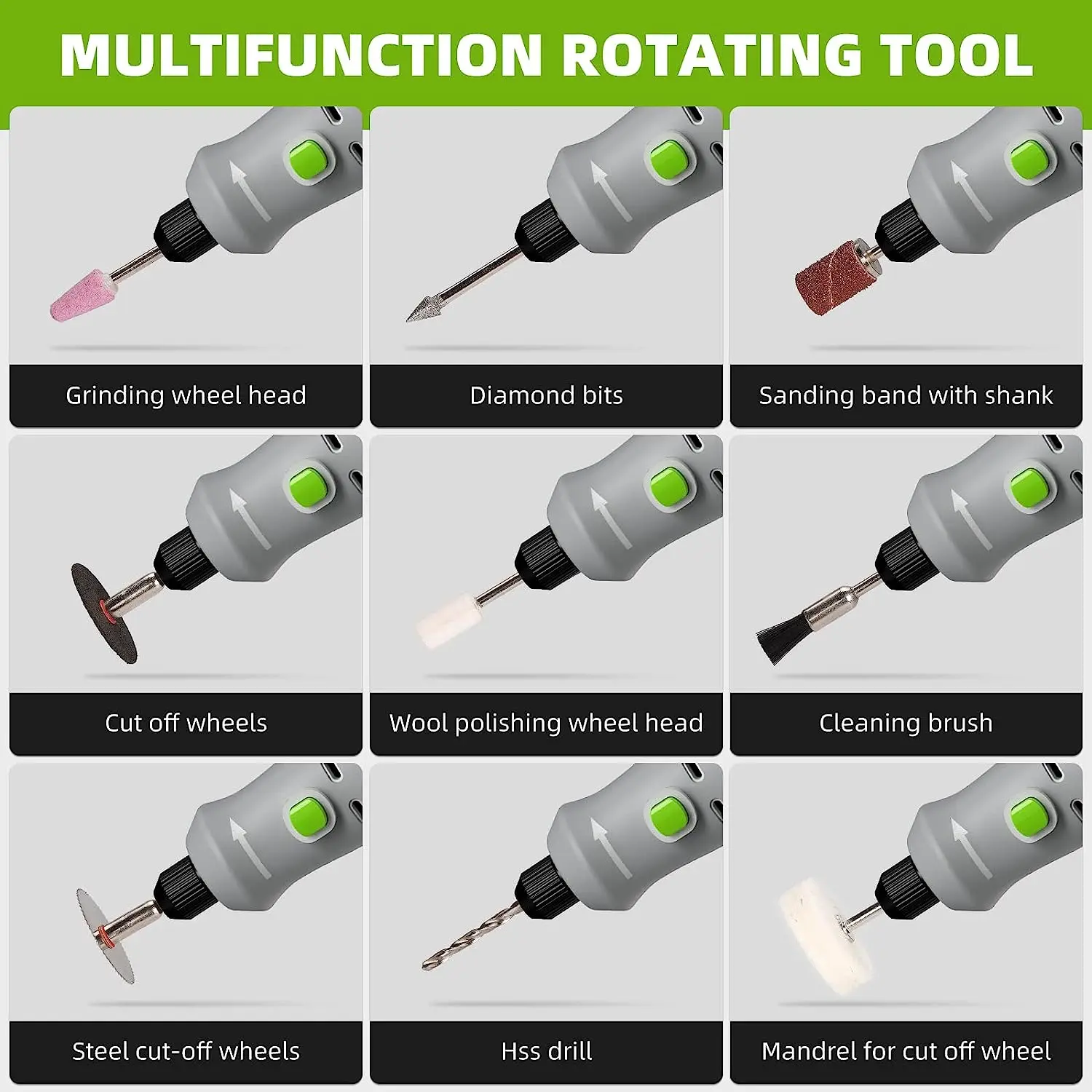 MULTIFUNCTION ROTATING TOOL

Grinding wheel head

Diamond bits

Sanding band with shank

Cut off wheels

Wool polishing wheel head

Cleaning brush

Steel cut-off wheels

Hss drill

Mandrel for cut off wheel