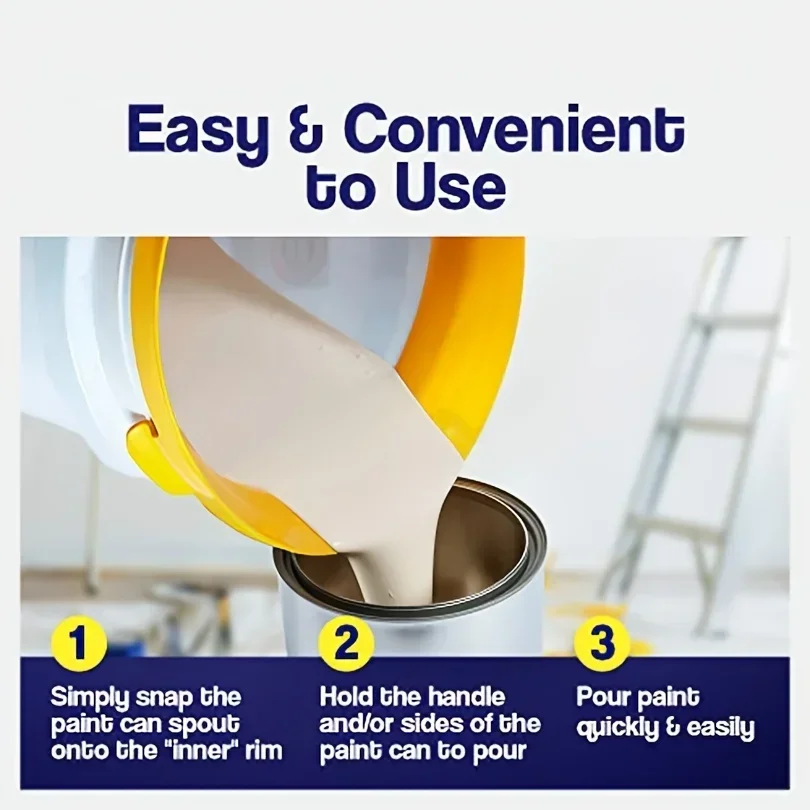 Easy & Convenient to Use

1
Simply snap the paint can spout onto the "inner" rim

2
Hold the handle and/or sides of the paint can to pour

3
Pour paint quickly & easily