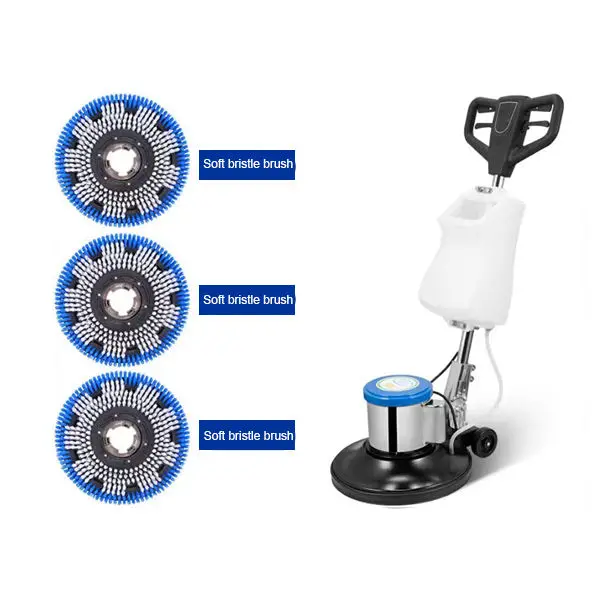 Soft bristle brush

Soft bristle brush

Soft bristle brush