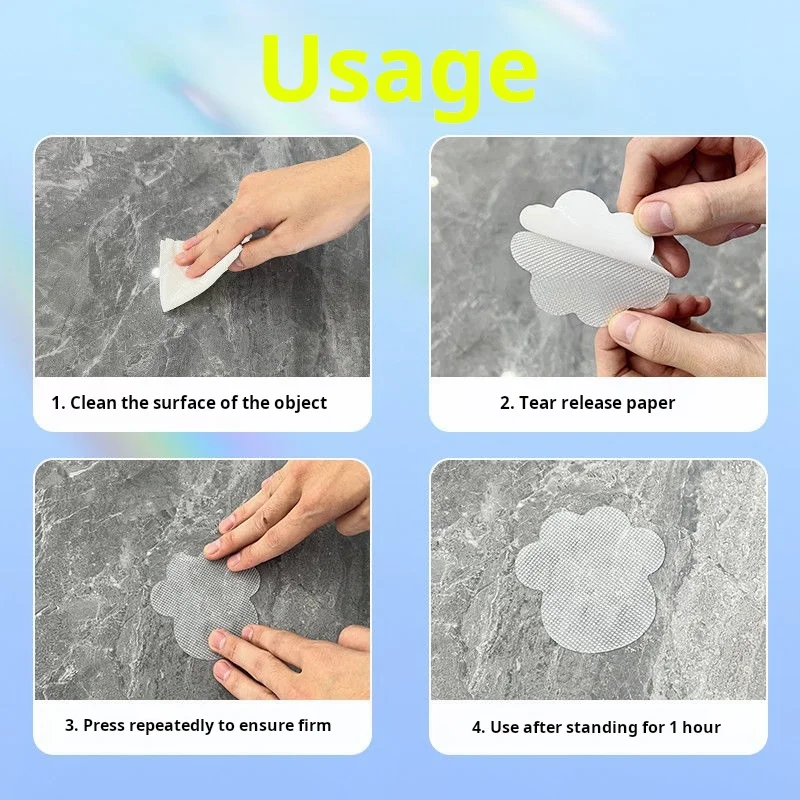 Usage

1. Clean the surface of the object

2. Tear release paper

3. Press repeatedly to ensure firm

4. Use after standing for 1 hour