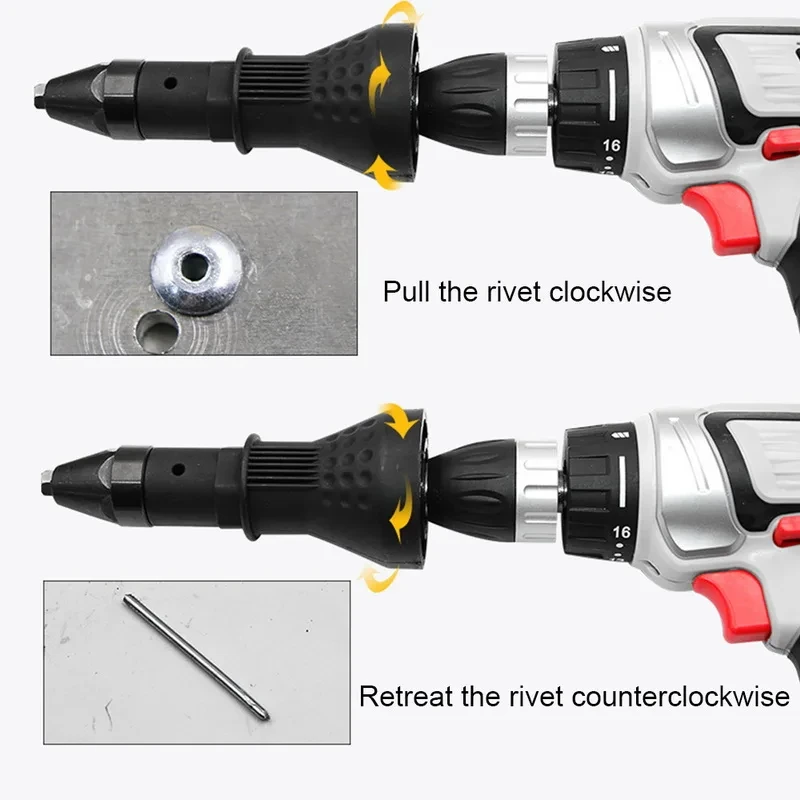 16

Pull the rivet clockwise

16

Retreat the rivet counterclockwise