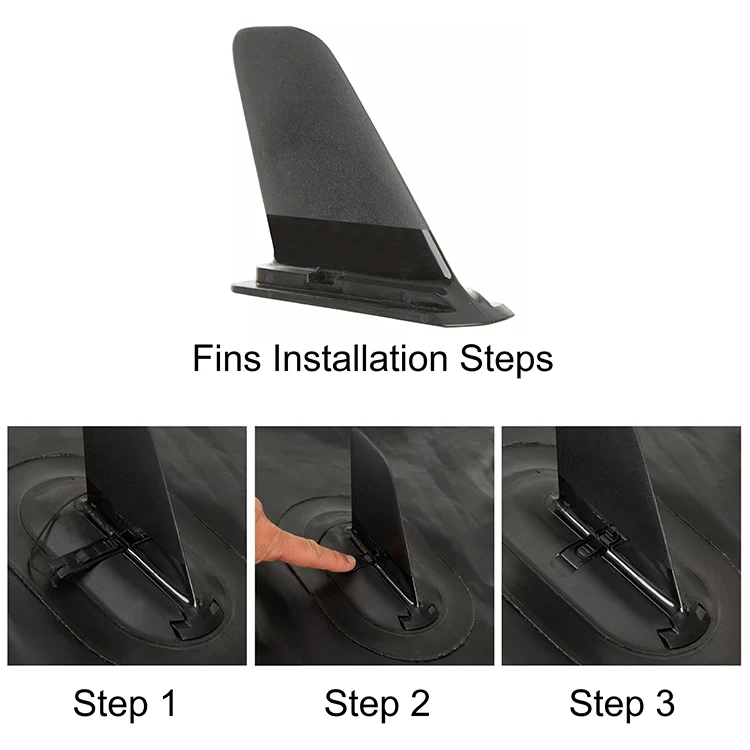 Fins Installation Steps

Step 1

Step 2

Step 3