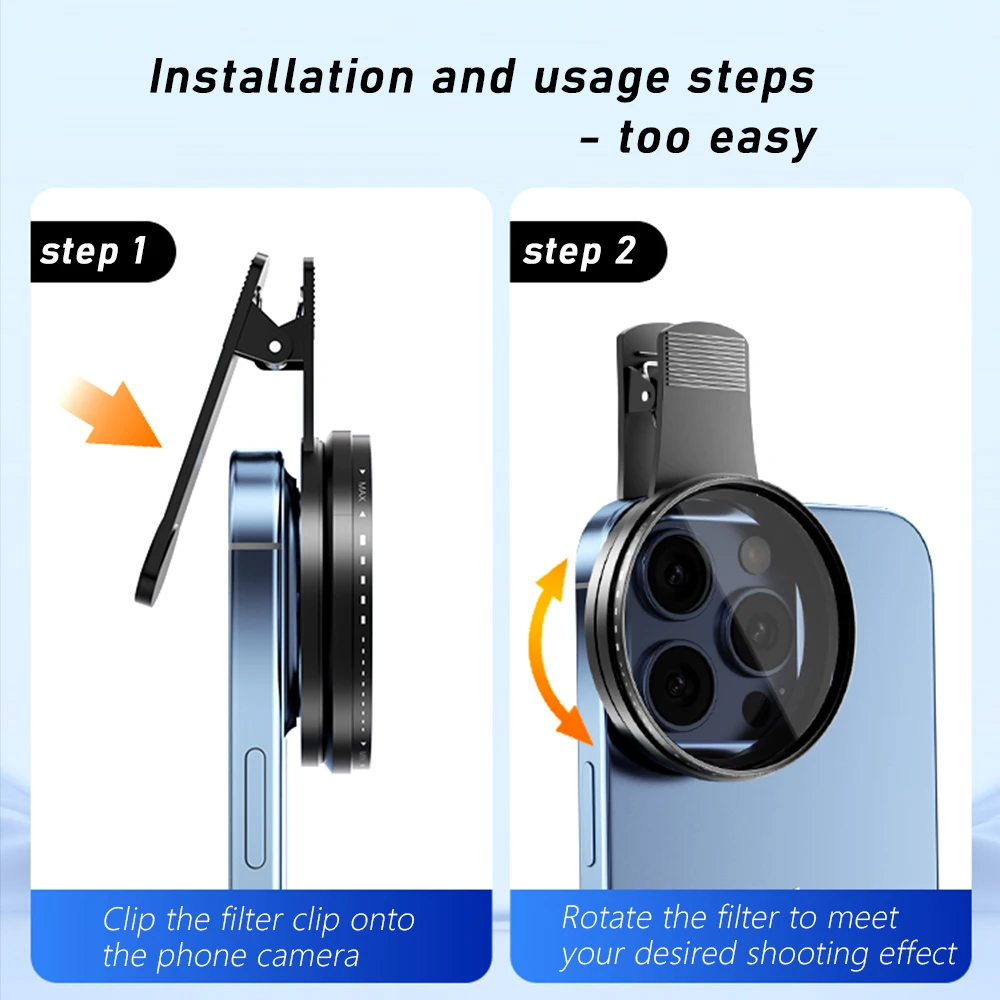 Installation and usage steps
- too easy

step 1

MAX

Clip the filter clip onto the phone camera

step 2

Rotate the filter to meet your desired shooting effect