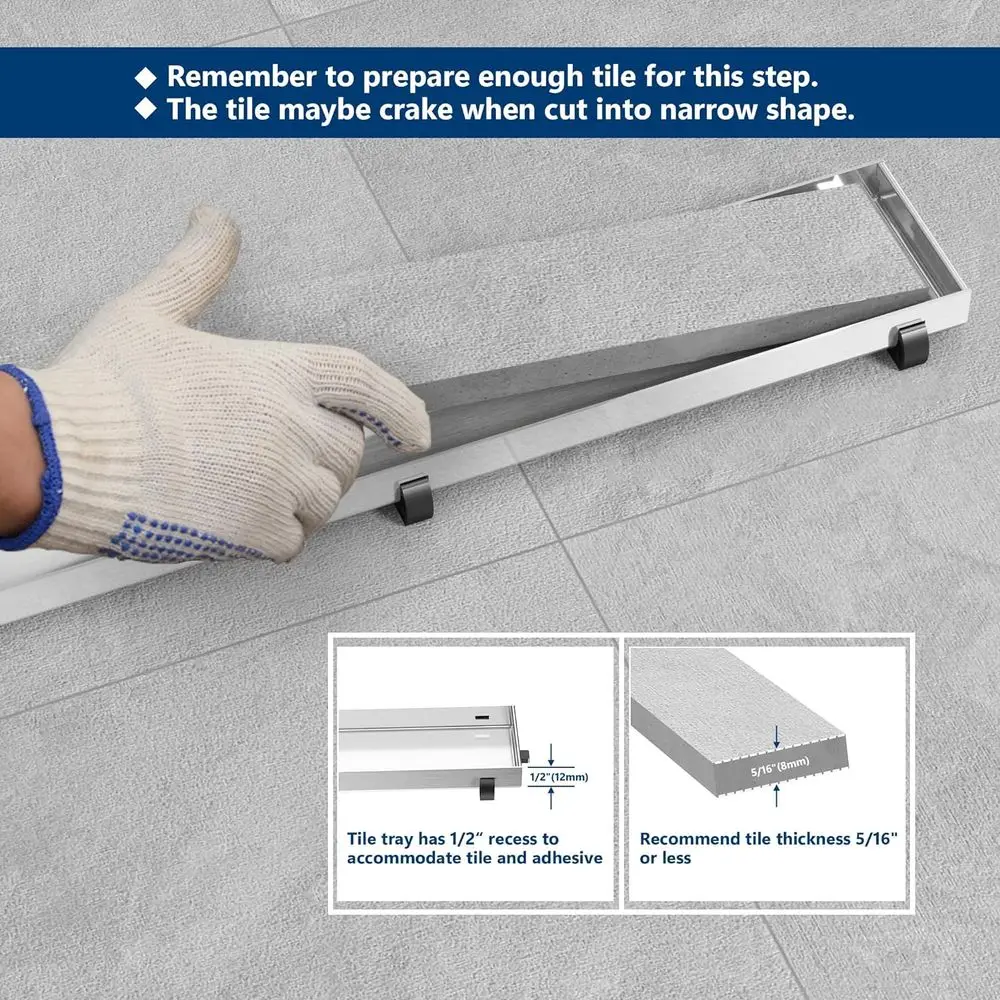 ◆ Remember to prepare enough tile for this step.
◆ The tile maybe crake when cut into narrow shape.

1/2"(12mm)

Tile tray has 1/2" recess to accommodate tile and adhesive

5/16"(8mm)

Recommend tile thickness 5/16" or less