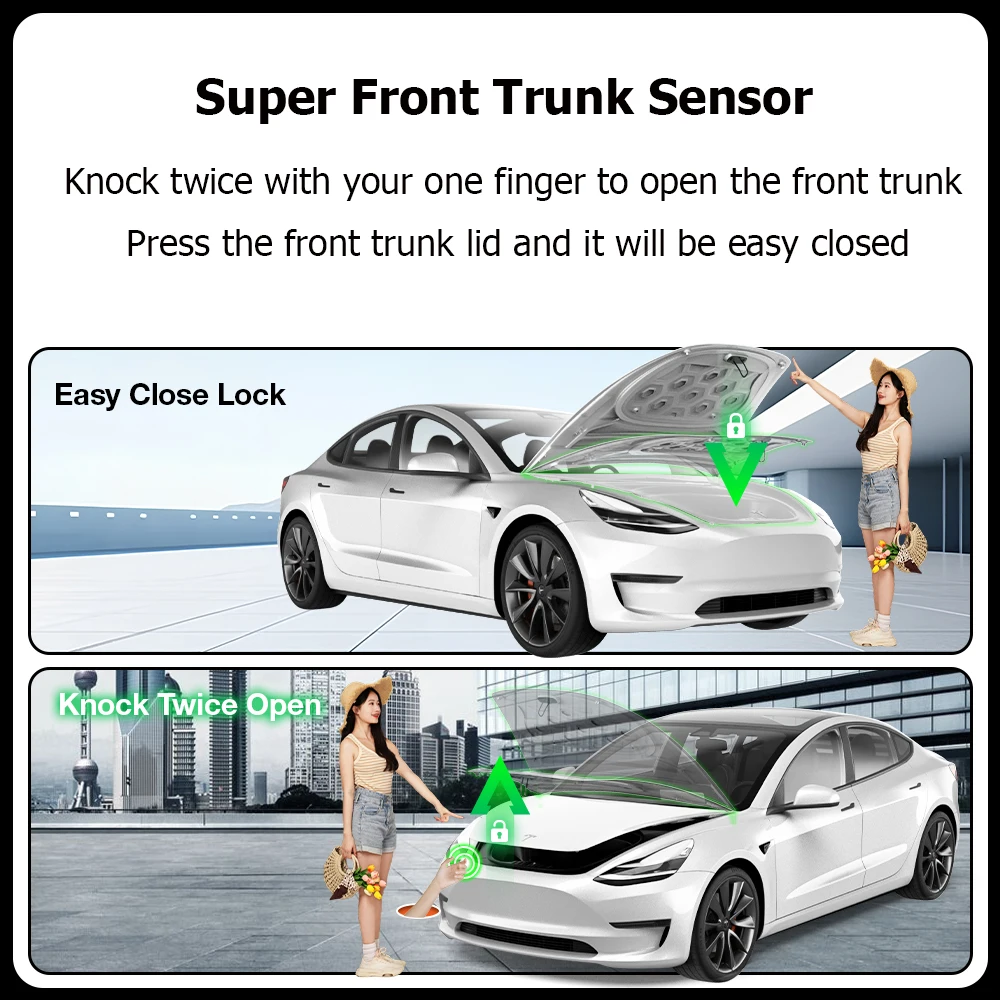 Super Front Trunk Sensor

Knock twice with your one finger to open the front trunk

Press the front trunk lid and it will be easy closed

Easy Close Lock

Knock Twice Open