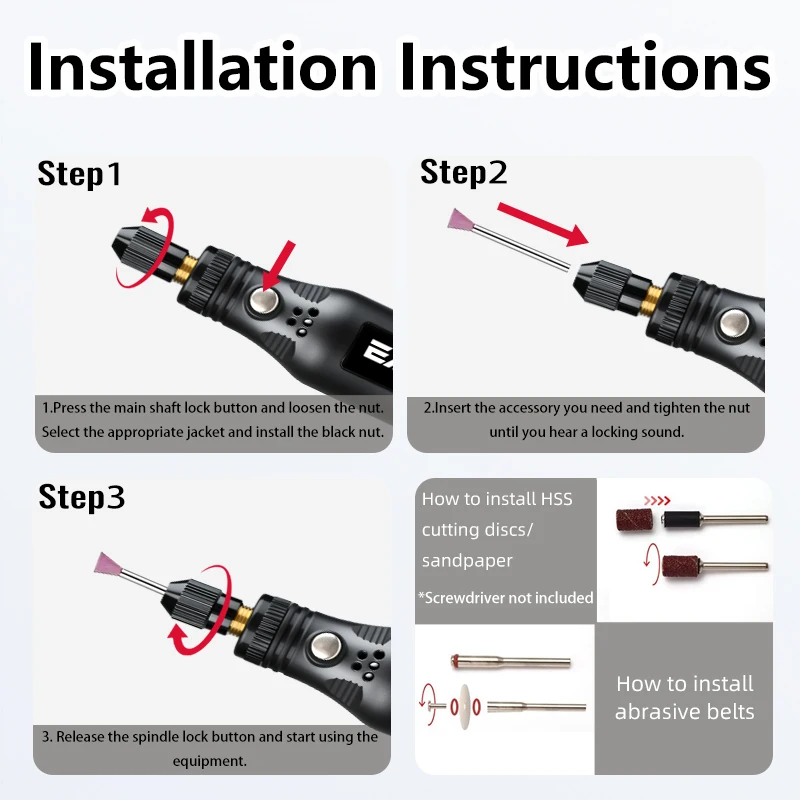 Installation Instructions

Step1

1.Press the main shaft lock button and loosen the nut. Select the appropriate jacket and install the black nut.

Step2

2.Insert the accessory you need and tighten the nut until you hear a locking sound.

Step3

3. Release the spindle lock button and start using the equipment.

How to install HSS cutting discs/ sandpaper

*Screwdriver not included

How to install abrasive belts