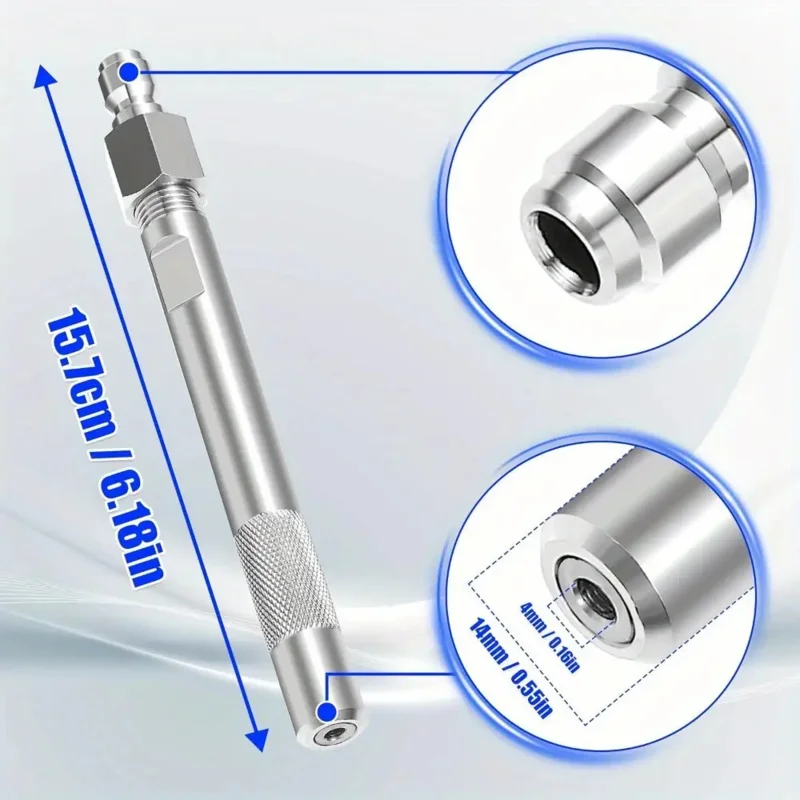 15.7cm / 6.18in

4mm / 0.16in

14mm / 0.55in