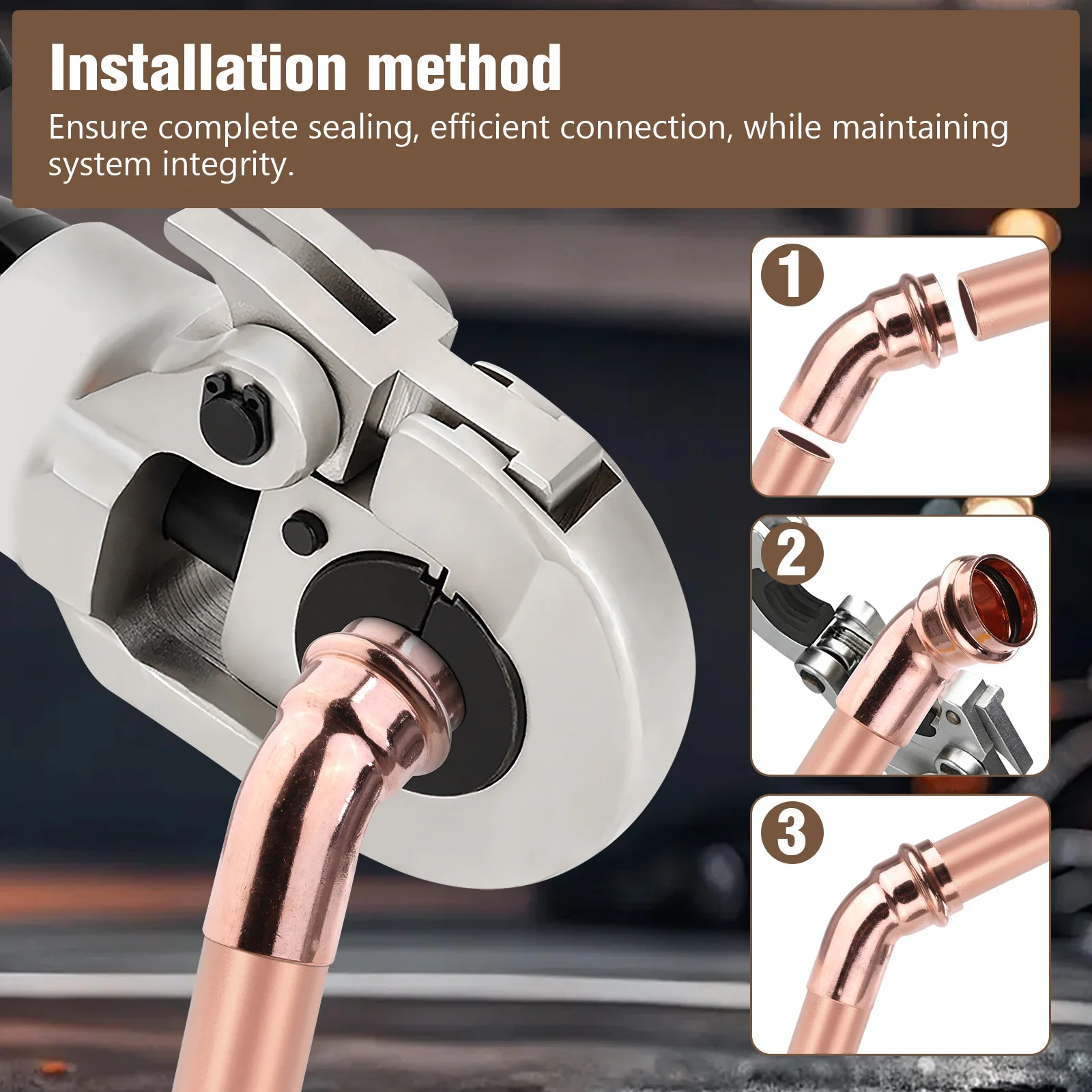 Installation method
Ensure complete sealing, efficient connection, while maintaining system integrity.

1

2

3