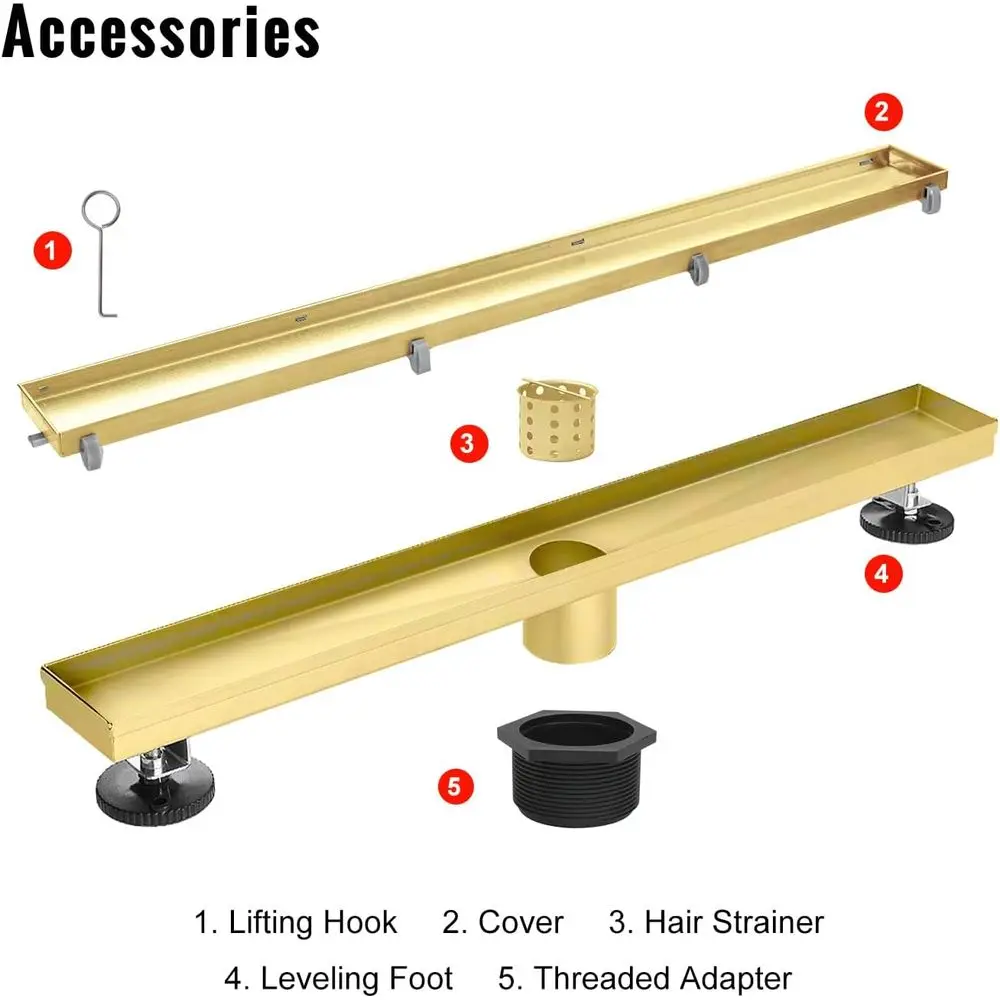 Accessories

2

1

3

4

5

1. Lifting Hook 2. Cover 3. Hair Strainer

4. Leveling Foot 5. Threaded Adapter