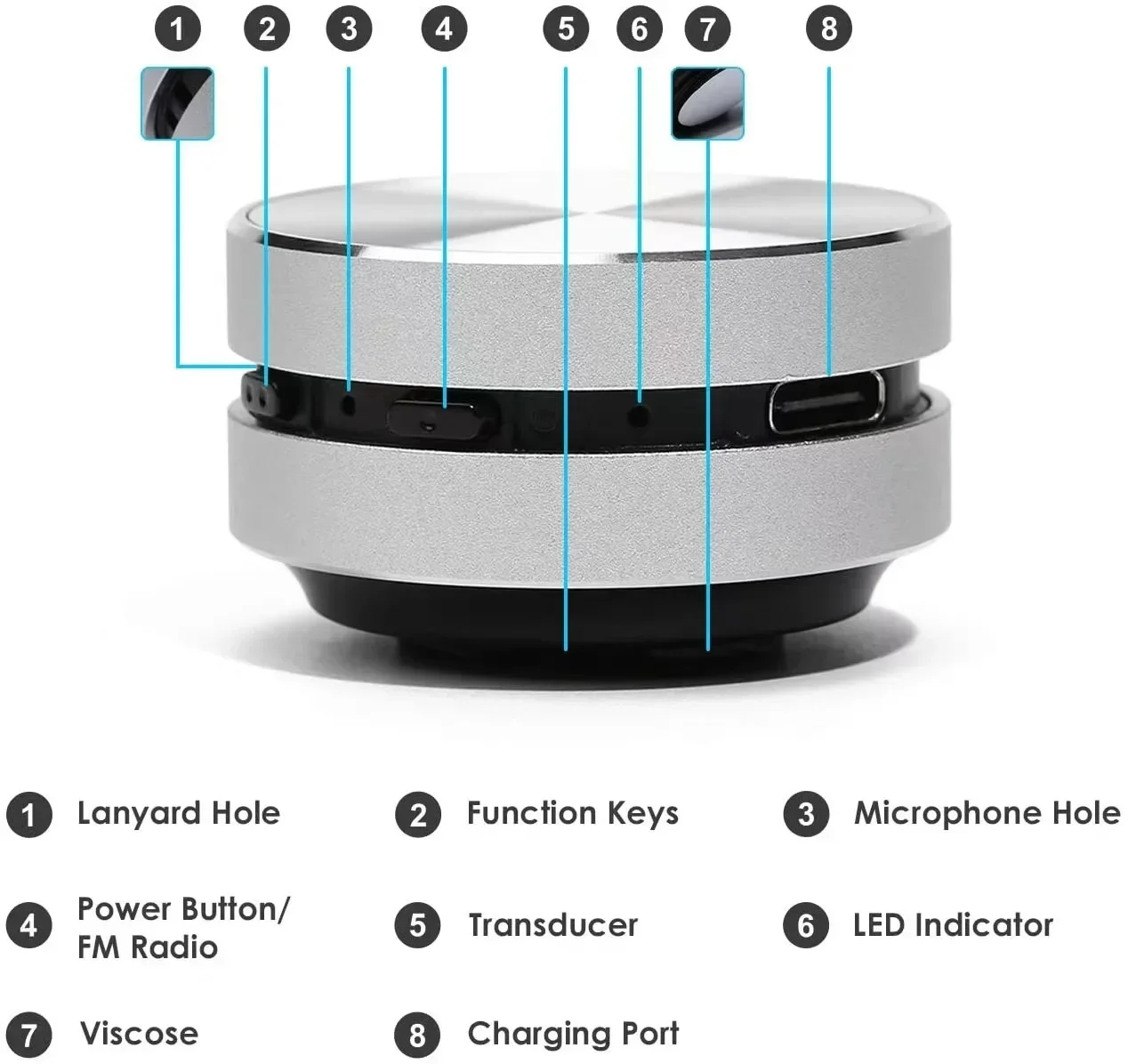 1 2 3 4 5 6 7 8

1 Lanyard Hole

2 Function Keys

3 Microphone Hole

4 Power Button/ FM Radio

5 Transducer

6 LED Indicator

7 Viscose

8 Charging Port