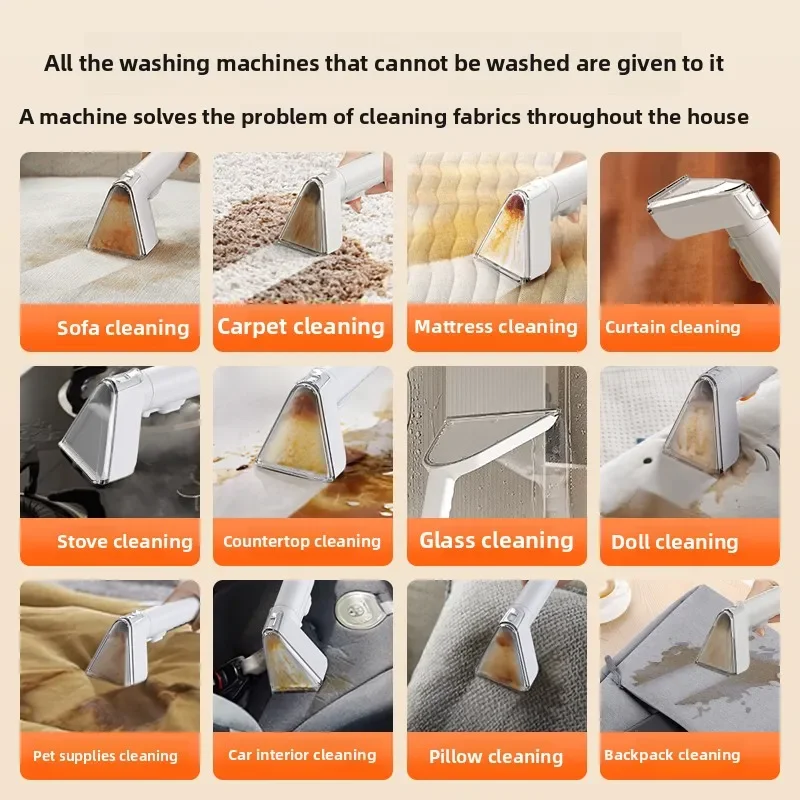 All the washing machines that cannot be washed are given to it

A machine solves the problem of cleaning fabrics throughout the house

Sofa cleaning

Carpet cleaning

Mattress cleaning

Curtain cleaning

Stove cleaning

Countertop cleaning

Glass cleaning

Doll cleaning

Pet supplies cleaning

Car interior cleaning

Pillow cleaning

Backpack cleaning