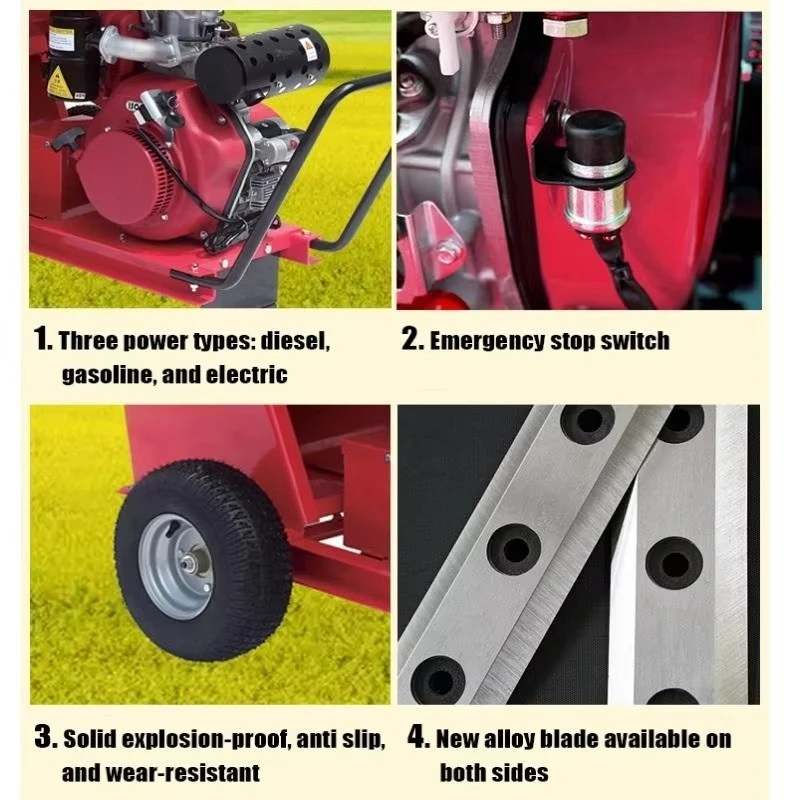 1. Three power types: diesel, gasoline, and electric

2. Emergency stop switch

3. Solid explosion-proof, anti slip, and wear-resistant

4. New alloy blade available on both sides