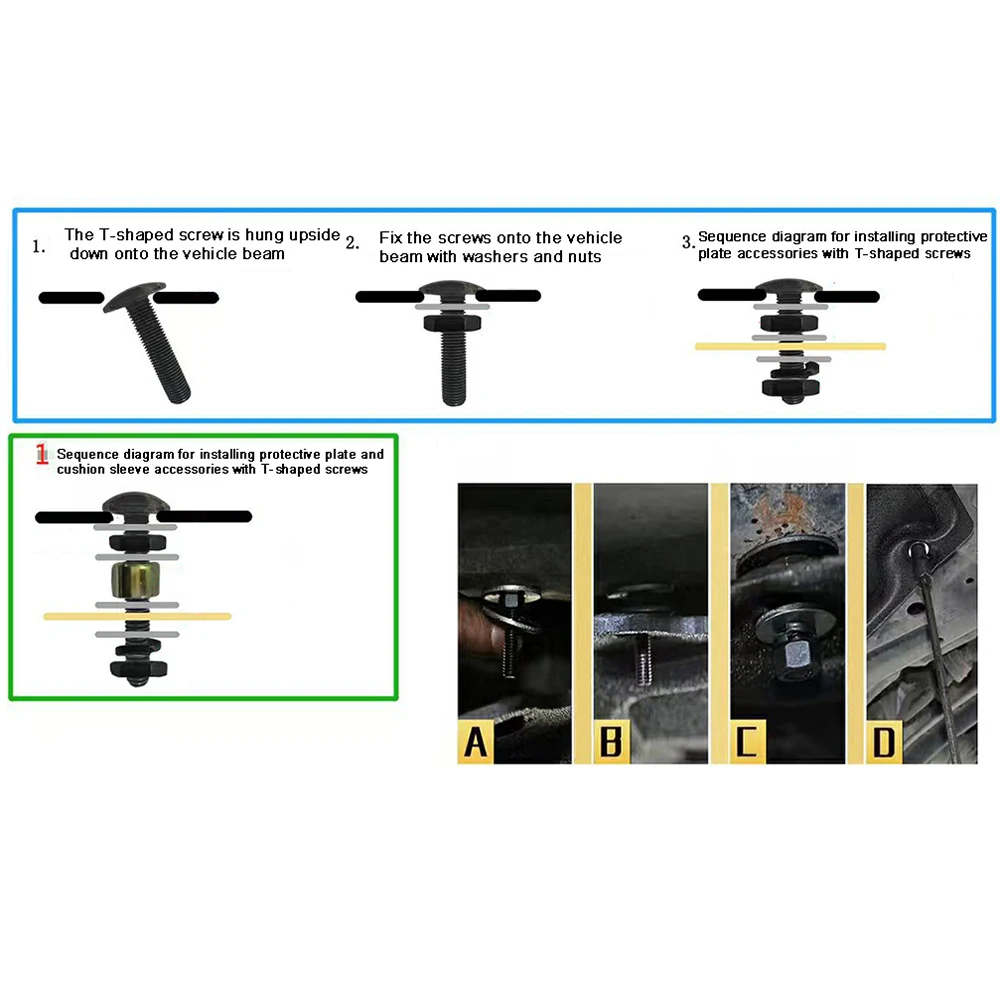 1. The T-shaped screw is hung upside down onto the vehicle beam

2. Fix the screws onto the vehicle beam with washers and nuts

3. Sequence diagram for installing protective plate accessories with T-shaped screws

1 Sequence diagram for installing protective plate and cushion sleeve accessories with T-shaped screws

A

B

C

D