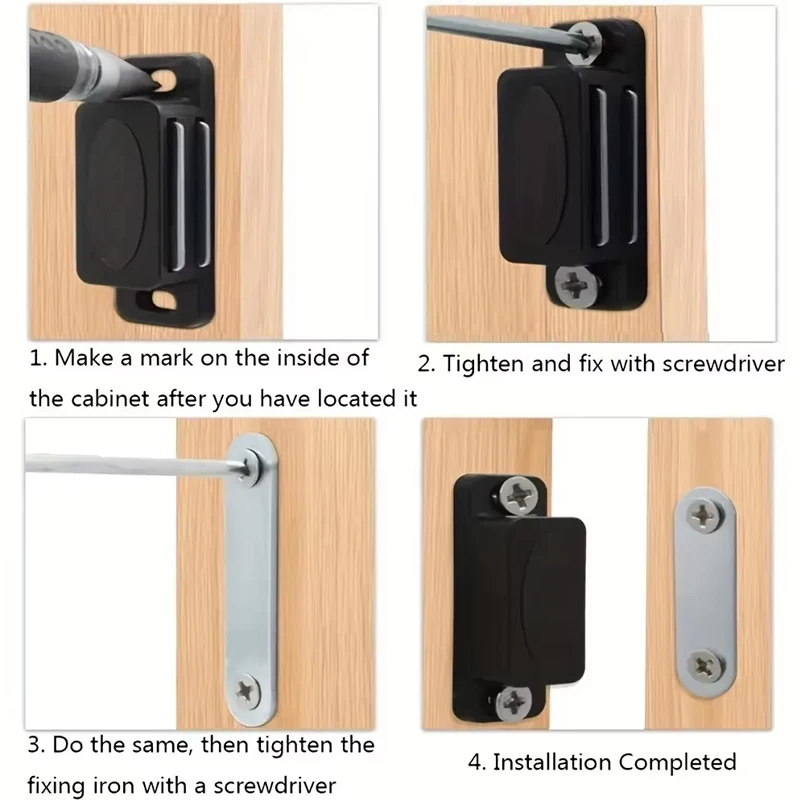 1. Make a mark on the inside of the cabinet after you have located it

2. Tighten and fix with screwdriver

3. Do the same, then tighten the fixing iron with a screwdriver

4. Installation Completed