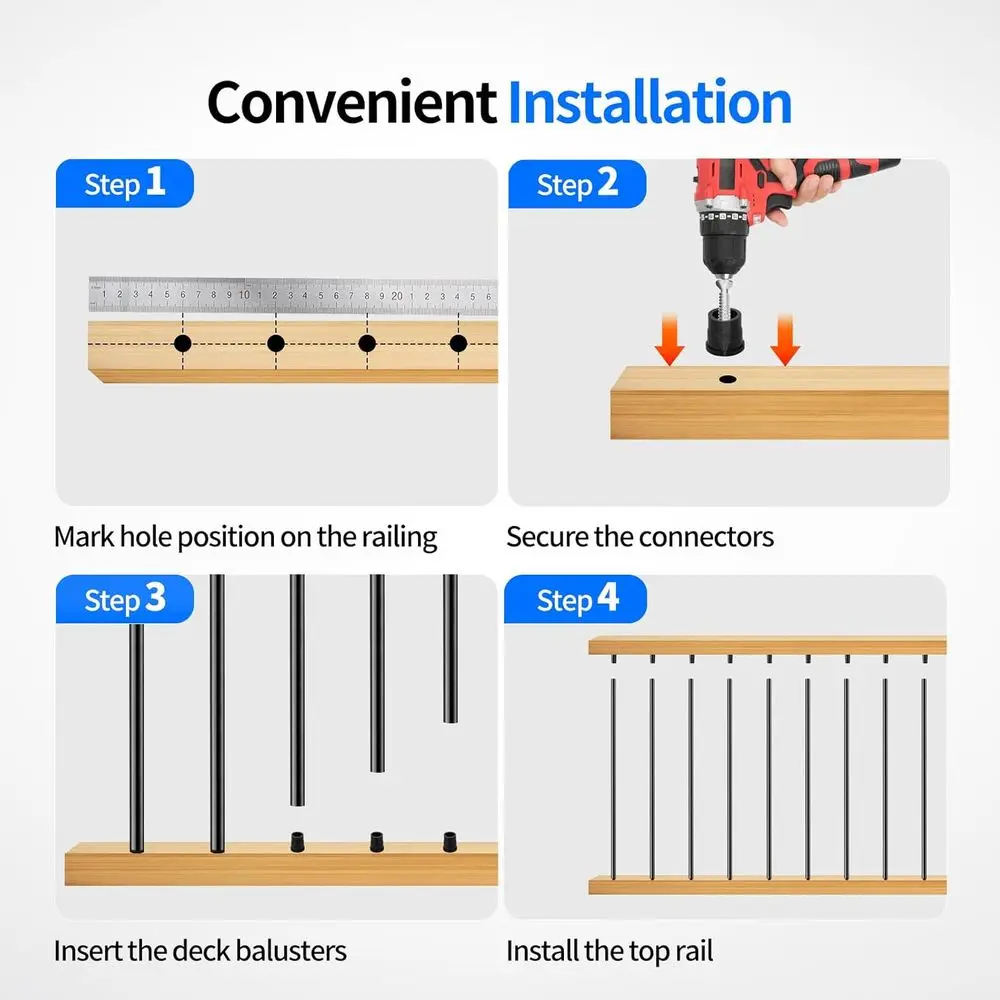 Convenient Installation

Step 1

1 2 3 4 5 6 7 8 9 10 1 2 3 4 5 6 7 8 9 20 1 2 3 4 5 6

Mark hole position on the railing

Step 2

Secure the connectors

Step 3

Insert the deck balusters

Step 4

Install the top rail