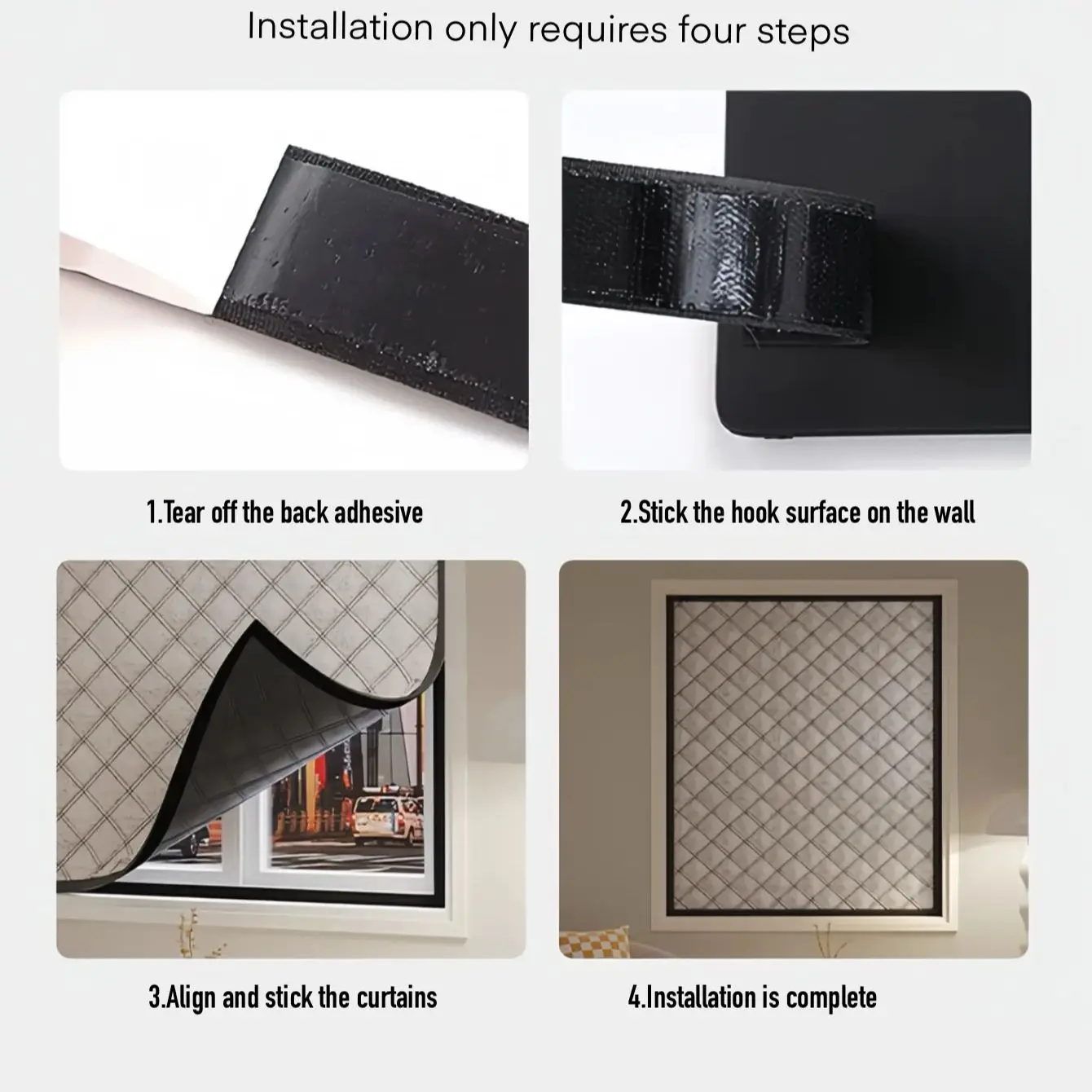 Installation only requires four steps

1.Tear off the back adhesive

2.Stick the hook surface on the wall

3.Align and stick the curtains

4.Installation is complete