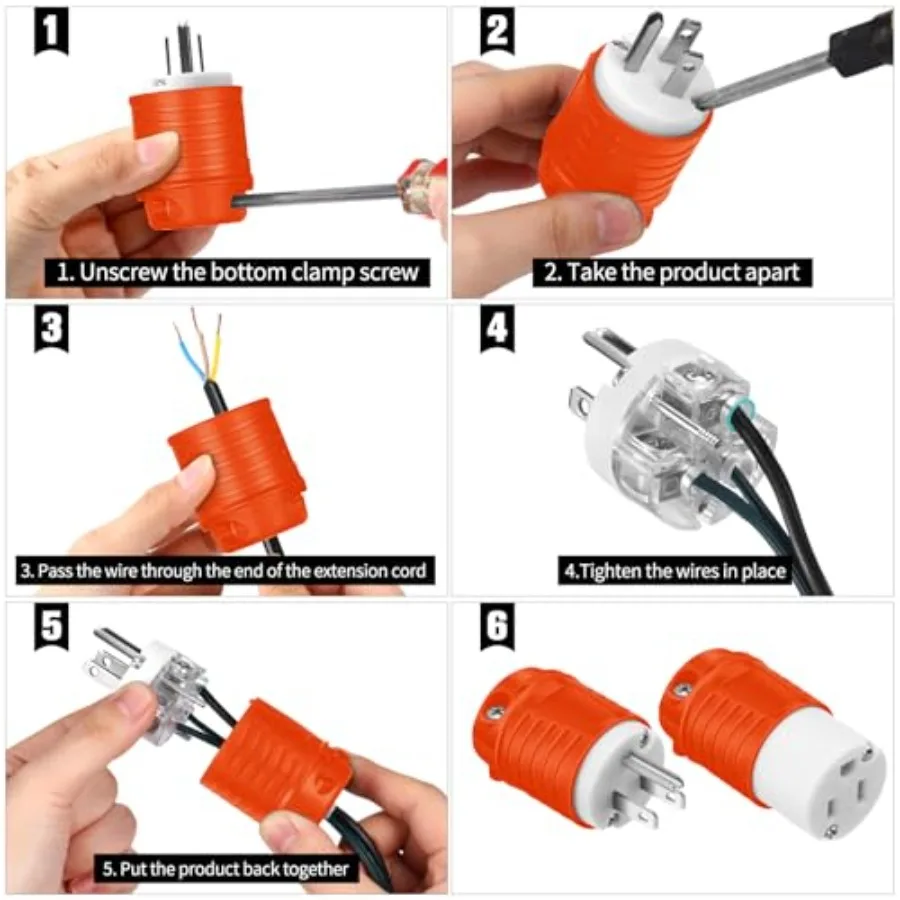 1

1. Unscrew the bottom clamp screw

2

2. Take the product apart

3

3. Pass the wire through the end of the extension cord

4

4.Tighten the wires in place

5

5. Put the product back together

6