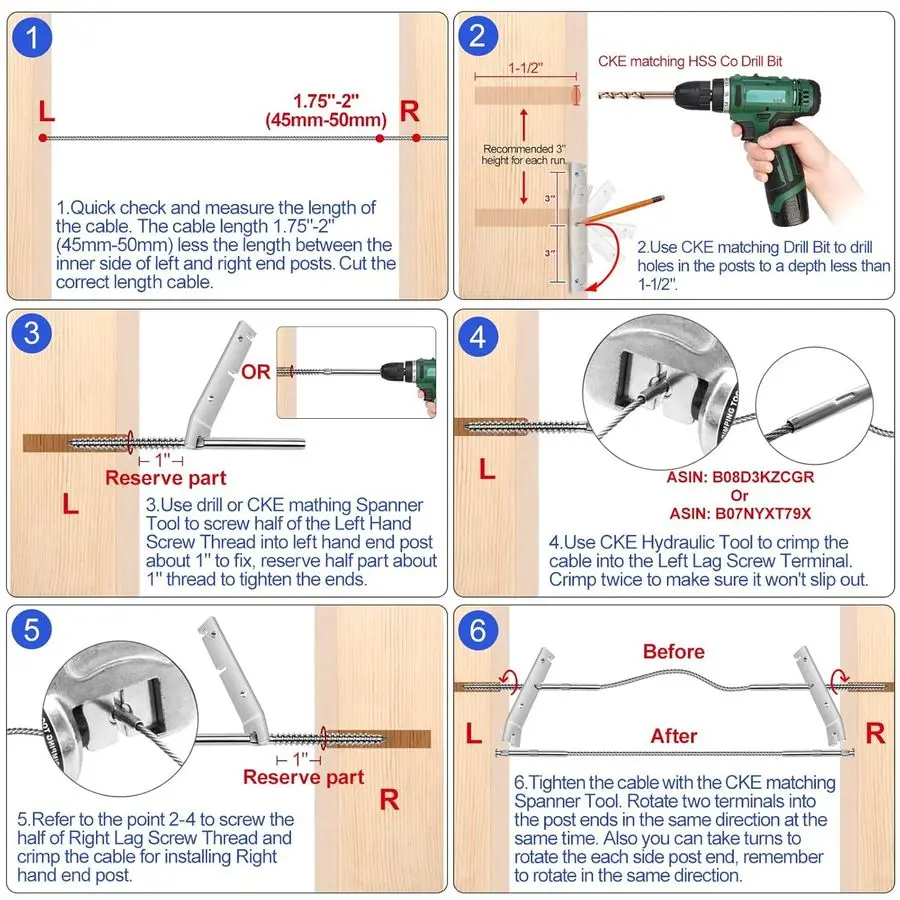 1

L

1.75"-2"
(45mm-50mm)

R

1.Quick check and measure the length of the cable. The cable length 1.75"-2" (45mm-50mm) less the length between the inner side of left and right end posts. Cut the correct length cable.

2

1-1/2"

CKE matching HSS Co Drill Bit

Recommended 3" height for each run.

3"

3"

2.Use CKE matching Drill Bit to drill holes in the posts to a depth less than 1-1/2".

3

OR

1"

Reserve part

L

3.Use drill or CKE mathing Spanner Tool to screw half of the Left Hand Screw Thread into left hand end post about 1" to fix, reserve half part about 1" thread to tighten the ends.

4

L

ASIN: B08D3KZCGR
Or
ASIN: B07NYXT79X

4.Use CKE Hydraulic Tool to crimp the cable into the Left Lag Screw Terminal. Crimp twice to make sure it won't slip out.

5

1"

Reserve part

R

5.Refer to the point 2-4 to screw the half of Right Lag Screw Thread and crimp the cable for installing Right hand end post.

6

Before

L

After

R

6.Tighten the cable with the CKE matching Spanner Tool. Rotate two terminals into the post ends in the same direction at the same time. Also you can take turns to rotate the each side post end, remember to rotate in the same direction.