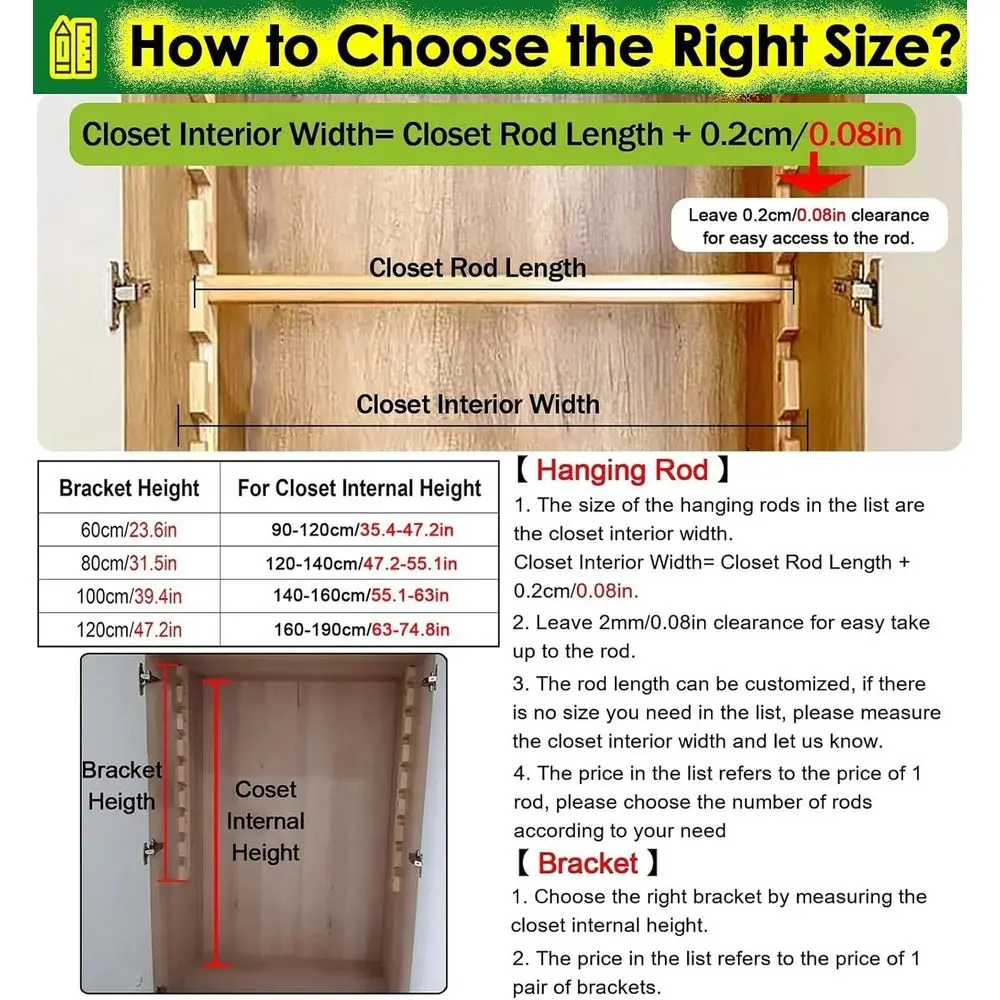 How to Choose the Right Size?

Closet Interior Width= Closet Rod Length + 0.2cm/0.08in

Leave 0.2cm/0.08in clearance for easy access to the rod.

Closet Rod Length

Closet Interior Width

| Bracket Height | For Closet Internal Height |
|---|---|
| 60cm/23.6in | 90-120cm/35.4-47.2in |
| 80cm/31.5in | 120-140cm/47.2-55.1in |
| 100cm/39.4in | 140-160cm/55.1-63in |
| 120cm/47.2in | 160-190cm/63-74.8in |

Bracket Heigth

Coset Internal Height

【 Hanging Rod 】
1. The size of the hanging rods in the list are the closet interior width.
Closet Interior Width= Closet Rod Length + 0.2cm/0.08in.
2. Leave 2mm/0.08in clearance for easy take up to the rod.
3. The rod length can be customized, if there is no size you need in the list, please measure the closet interior width and let us know.
4. The price in the list refers to the price of 1 rod, please choose the number of rods according to your need
【 Bracket 】
1. Choose the right bracket by measuring the closet internal height.
2. The price in the list refers to the price of 1 pair of brackets.