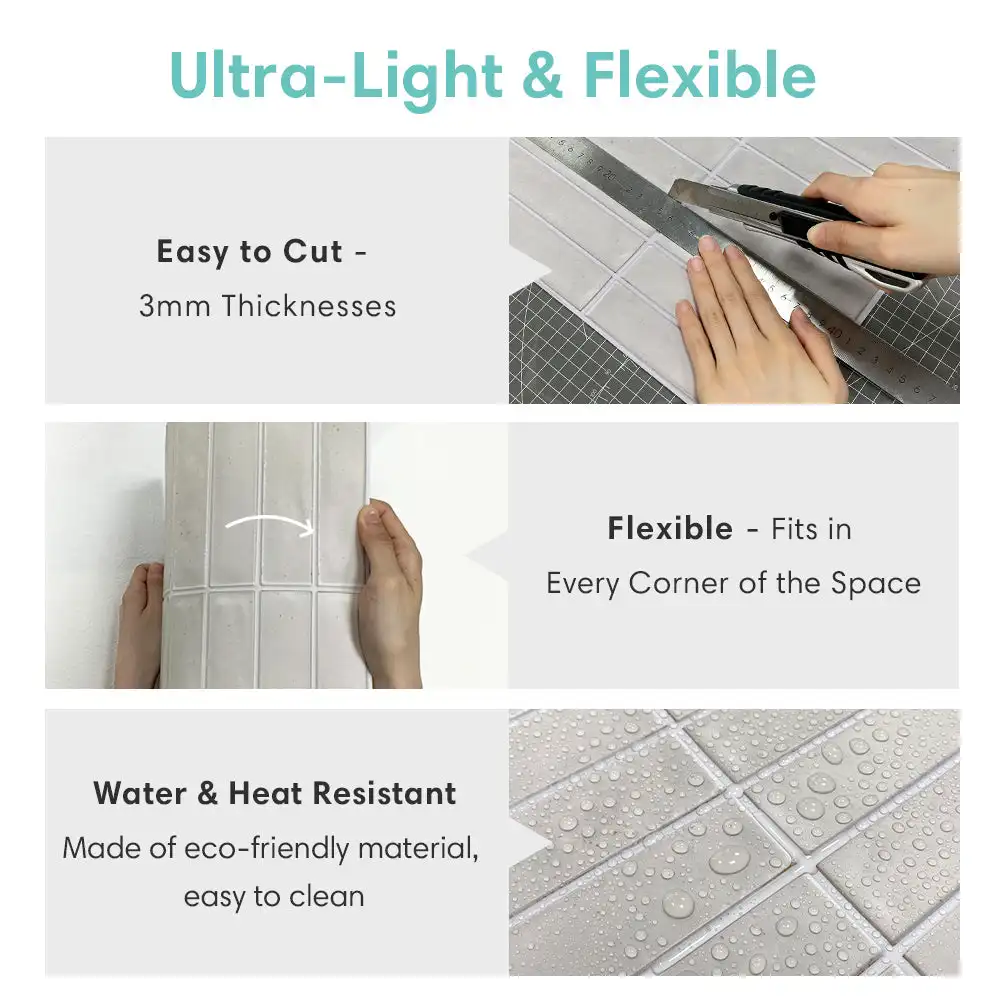 Ultra-Light & Flexible

Easy to Cut -
3mm Thicknesses

Flexible - Fits in
Every Corner of the Space

Water & Heat Resistant
Made of eco-friendly material,
easy to clean