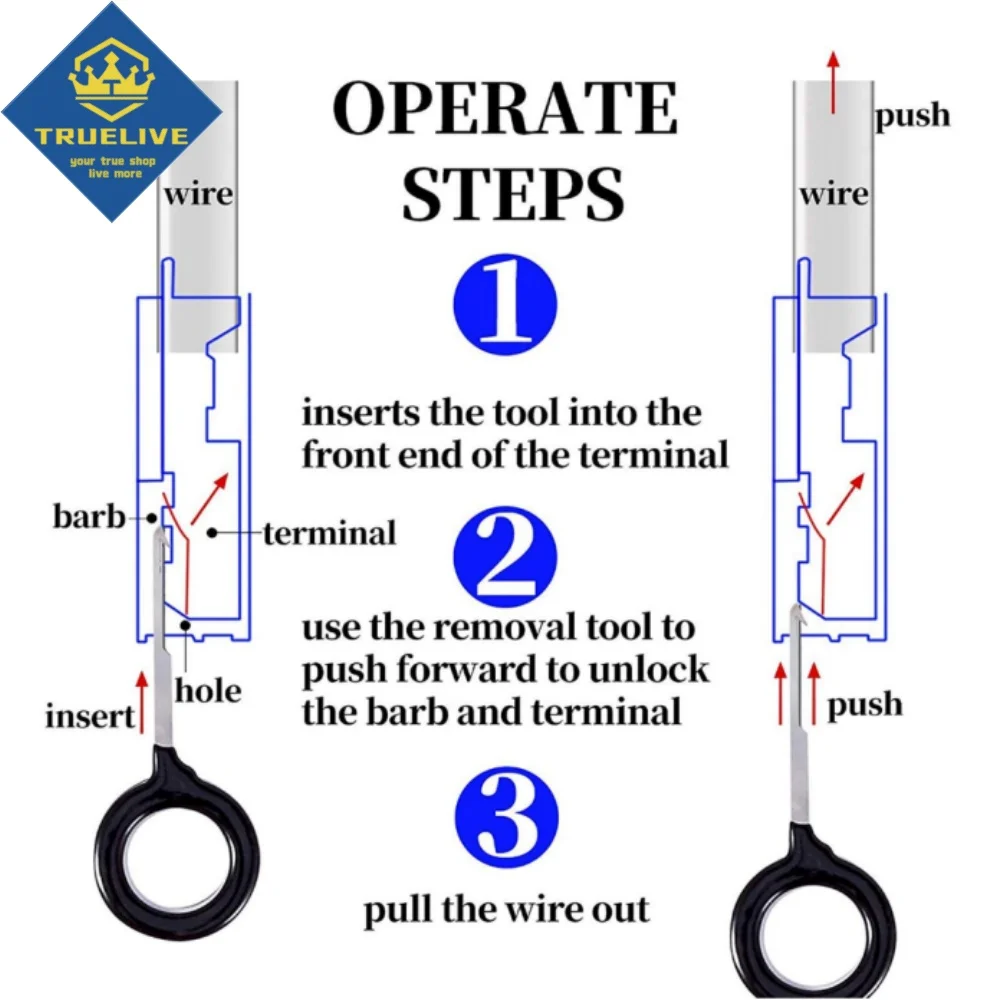 TRUELIVE
your true shop
live more

wire

barb

terminal

hole

insert

OPERATE STEPS

1

inserts the tool into the front end of the terminal

2

use the removal tool to push forward to unlock the barb and terminal

3

pull the wire out

push

wire

push