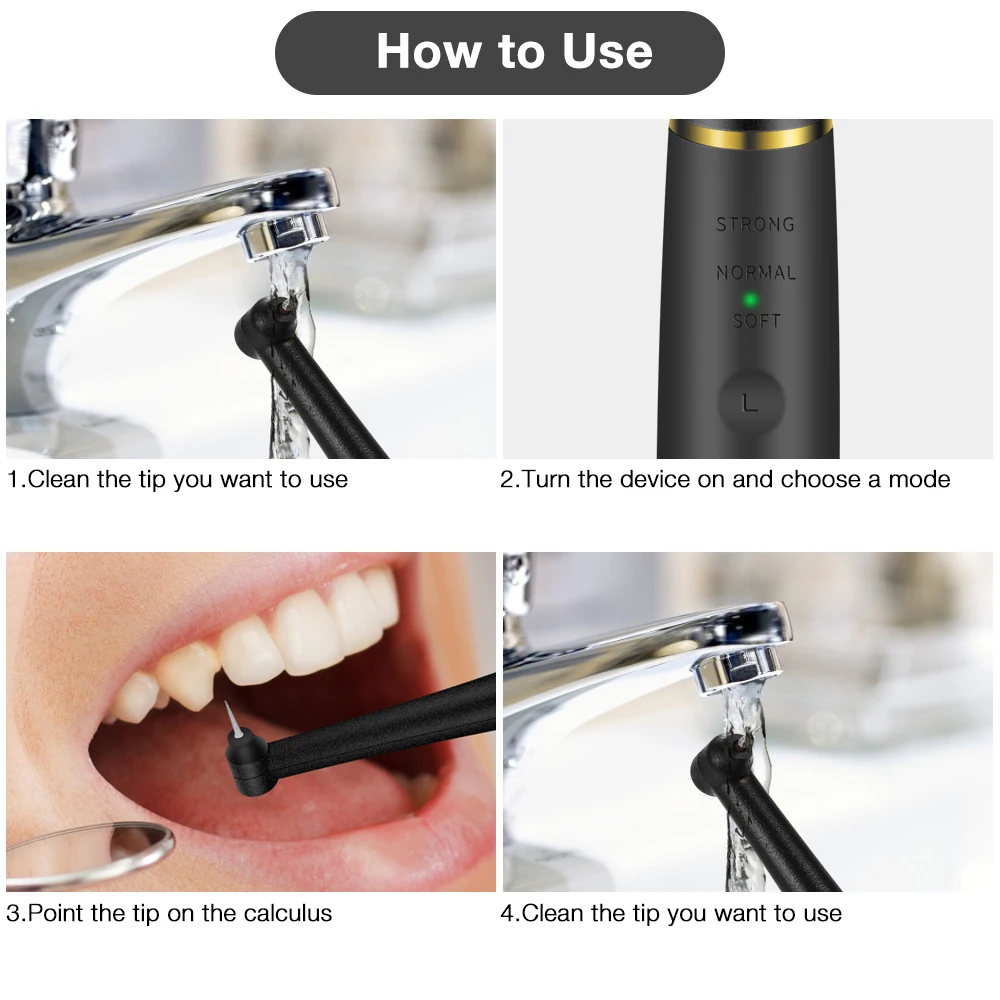 How to Use

STRONG
NORMAL
SOFT
L

1.Clean the tip you want to use

2.Turn the device on and choose a mode

3.Point the tip on the calculus

4.Clean the tip you want to use