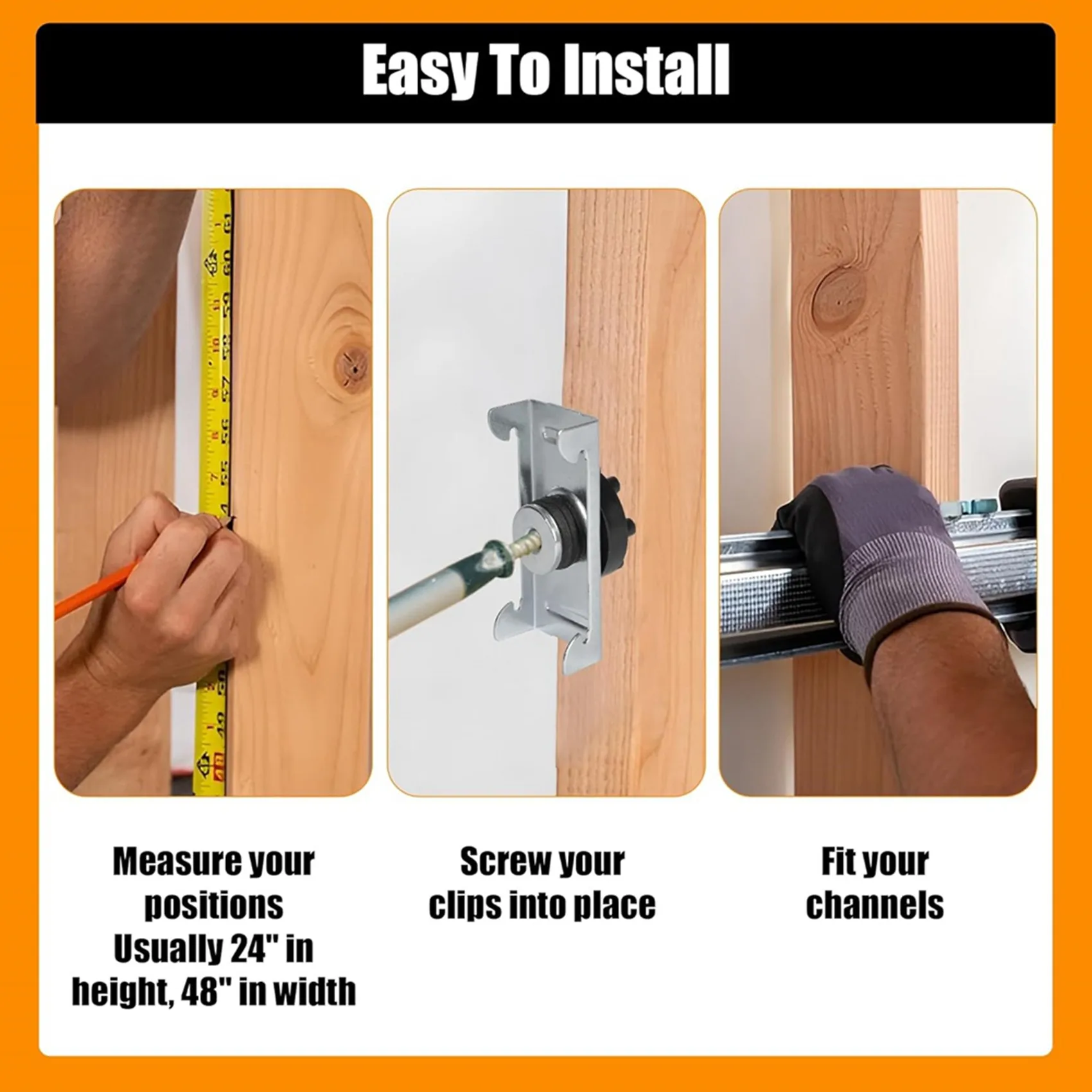 Easy To Install

Measure your positions Usually 24" in height, 48" in width

Screw your clips into place

Fit your channels