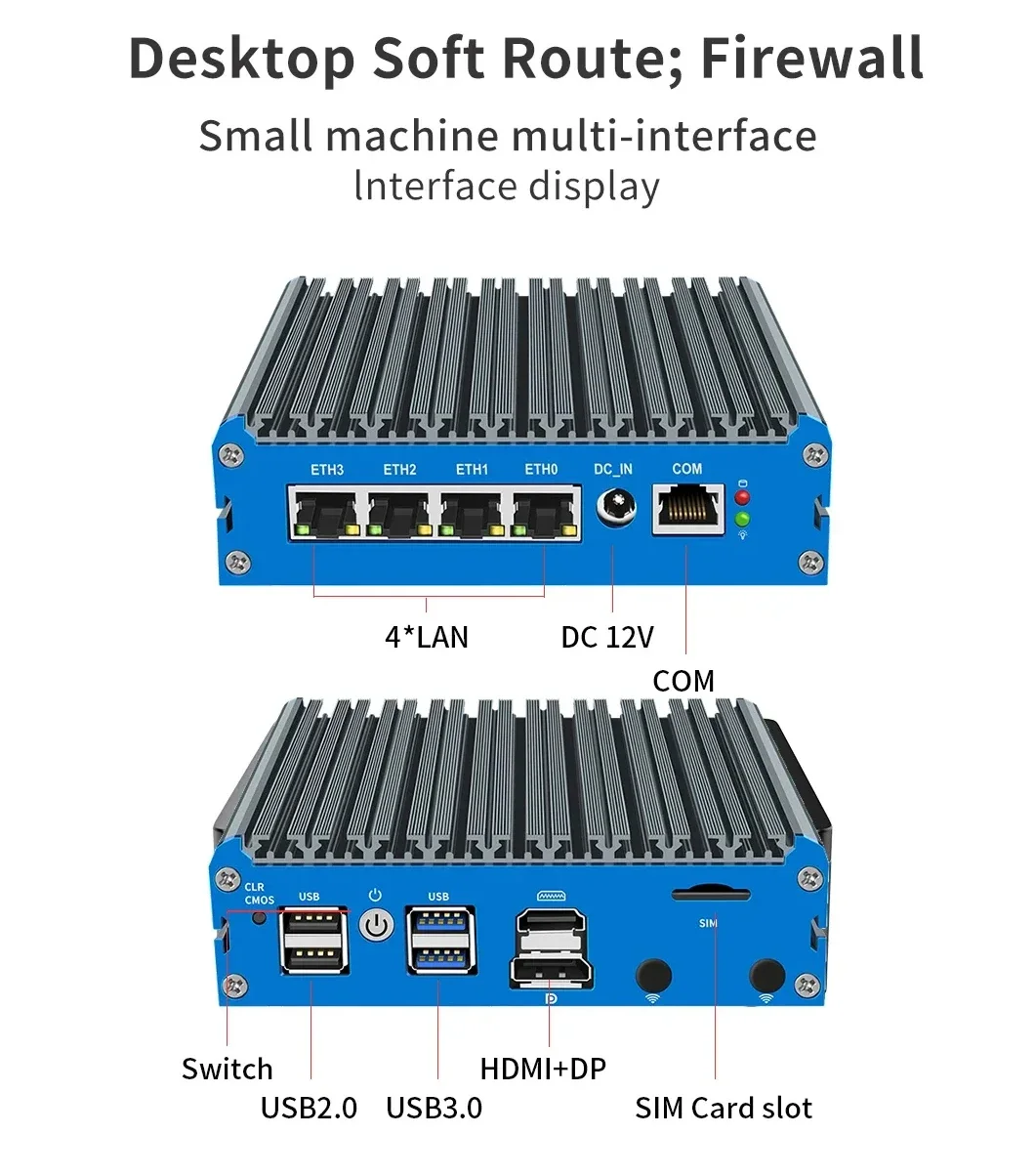 Desktop Soft Route; Firewall

Small machine multi-interface
lnterface display

ETH3 ETH2 ETH1 ETH0 DC_IN COM

4*LAN DC 12V
COM

CLR CMOS USB USB SIM

Switch USB2.0 USB3.0 HDMI+DP SIM Card slot