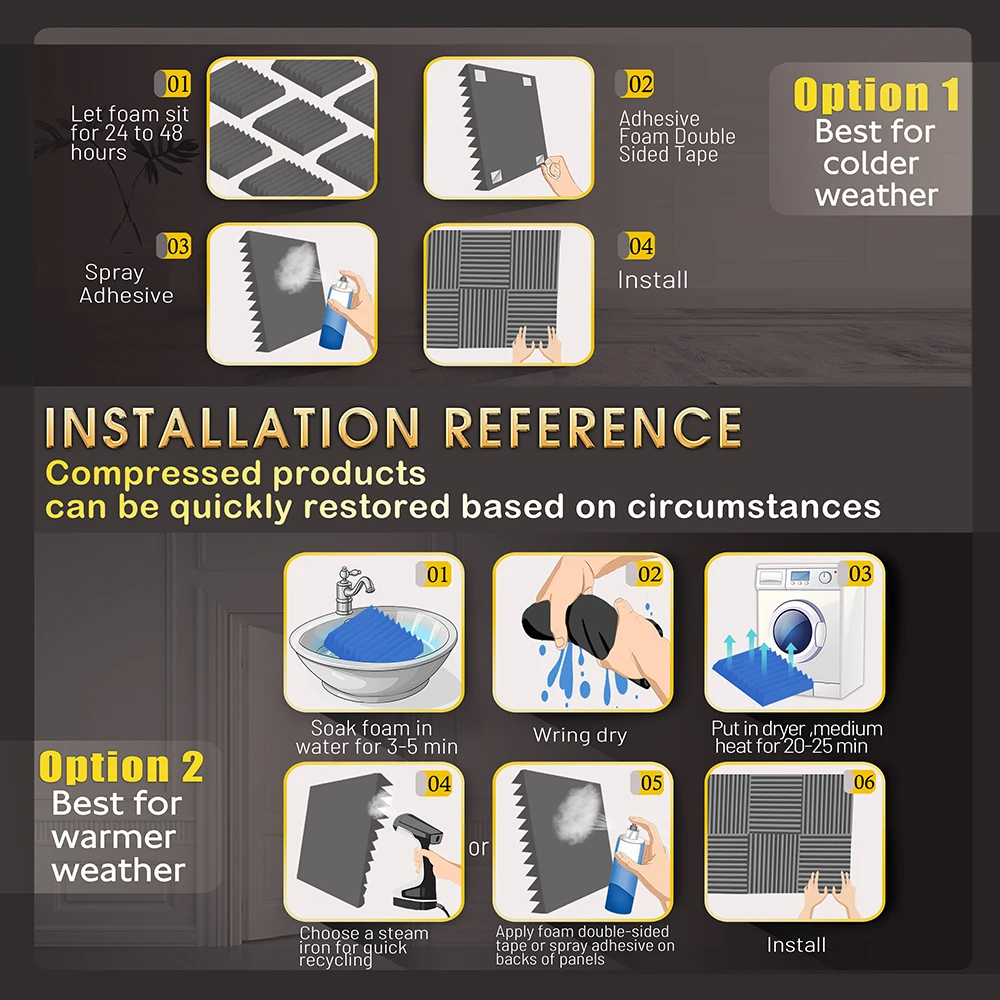 01
Let foam sit for 24 to 48 hours

02
Adhesive Foam Double Sided Tape

Option 1
Best for colder weather

03
Spray Adhesive

04
Install

INSTALLATION REFERENCE
Compressed products can be quickly restored based on circumstances

01
Soak foam in water for 3-5 min

02
Wring dry

03
Put in dryer ,medium heat for 20-25 min

Option 2
Best for warmer weather

04
Choose a steam iron for quick recycling

or

05
Apply foam double-sided tape or spray adhesive on backs of panels

06
Install