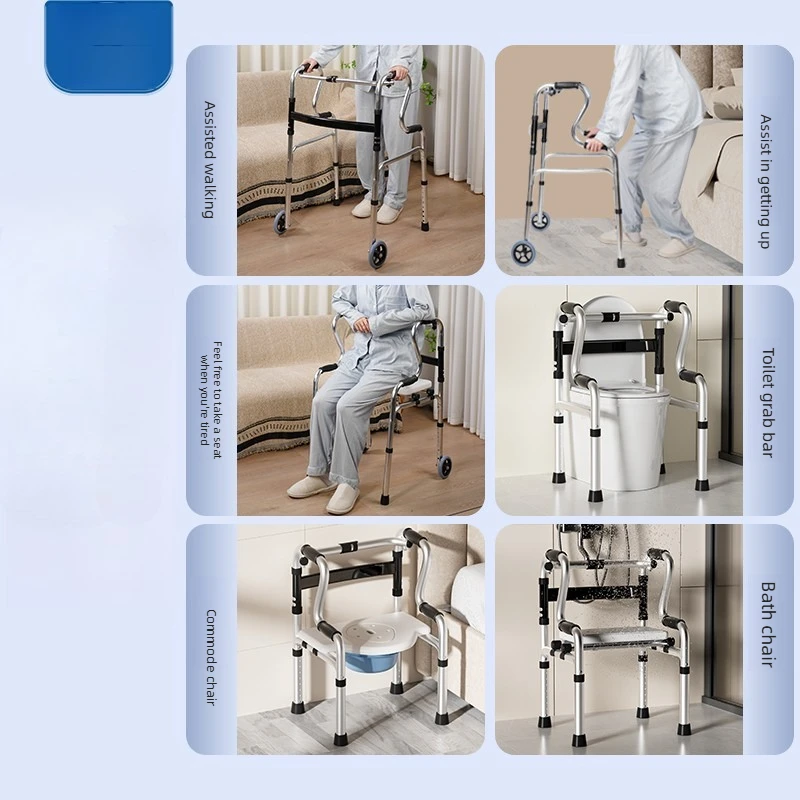 Assisted walking

Assist in getting up

Feel free to take a seat when you're tired

Toilet grab bar

Commode chair

Bath chair