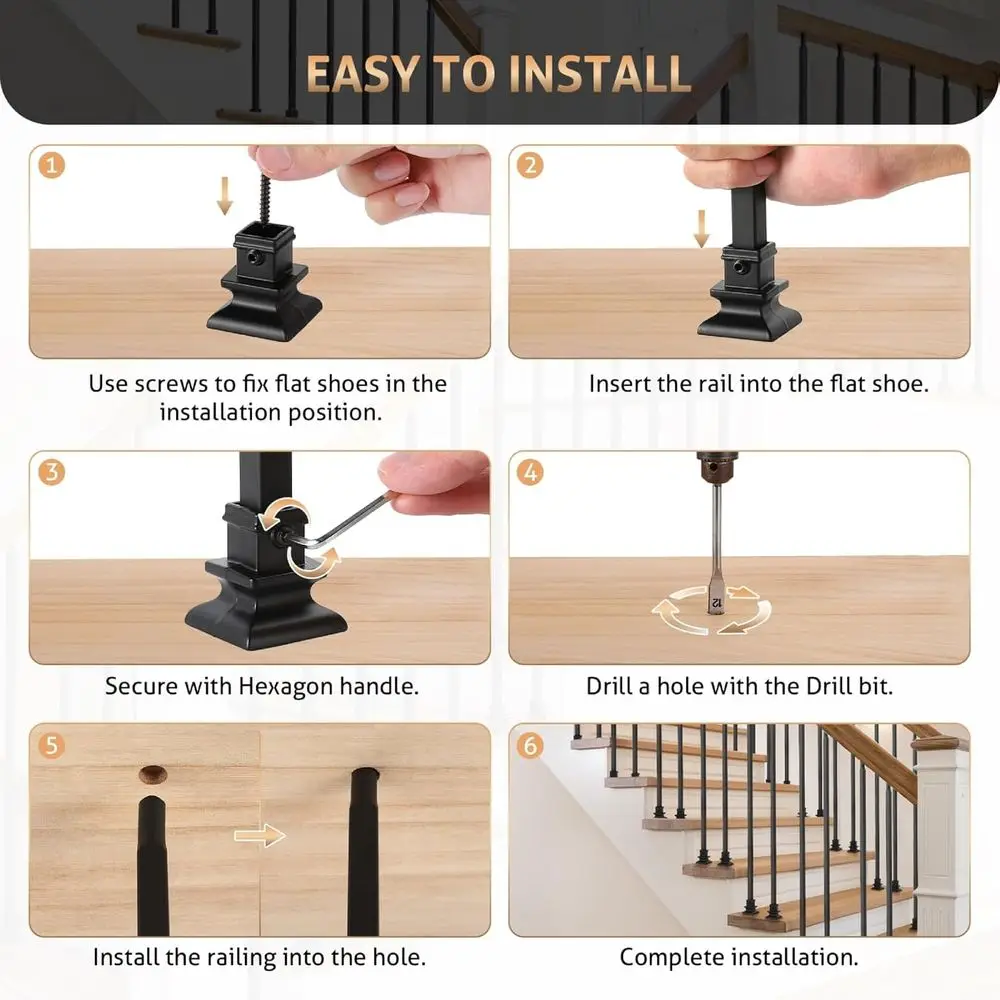 EASY TO INSTALL

1

Use screws to fix flat shoes in the installation position.

2

Insert the rail into the flat shoe.

3

Secure with Hexagon handle.

4

12

Drill a hole with the Drill bit.

5

Install the railing into the hole.

6

Complete installation.