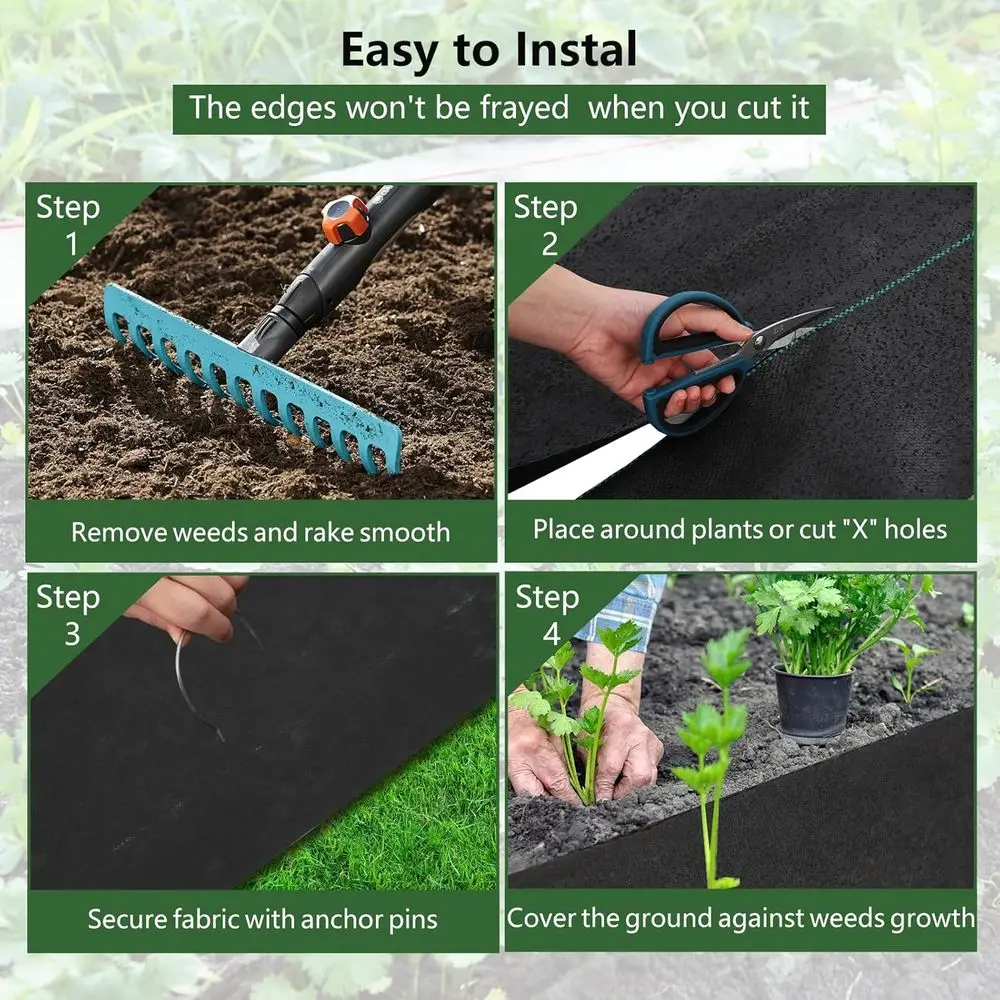 Easy to Instal

The edges won't be frayed  when you cut it

Step 1

Remove weeds and rake smooth

Step 2

Place around plants or cut "X" holes

Step 3

Secure fabric with anchor pins

Step 4

Cover the ground against weeds growth