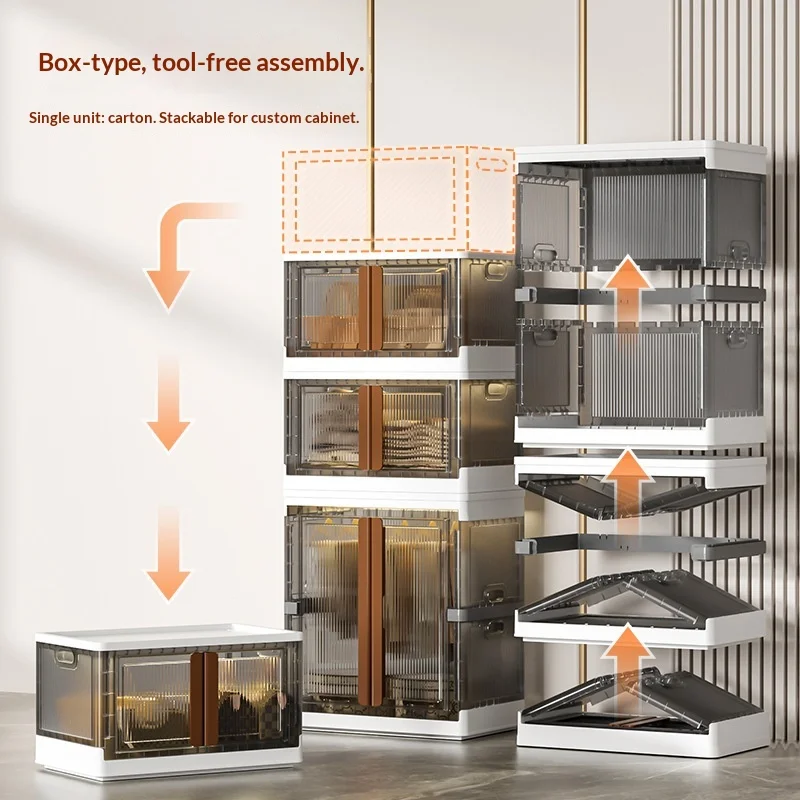 Box-type, tool-free assembly.

Single unit: carton. Stackable for custom cabinet.