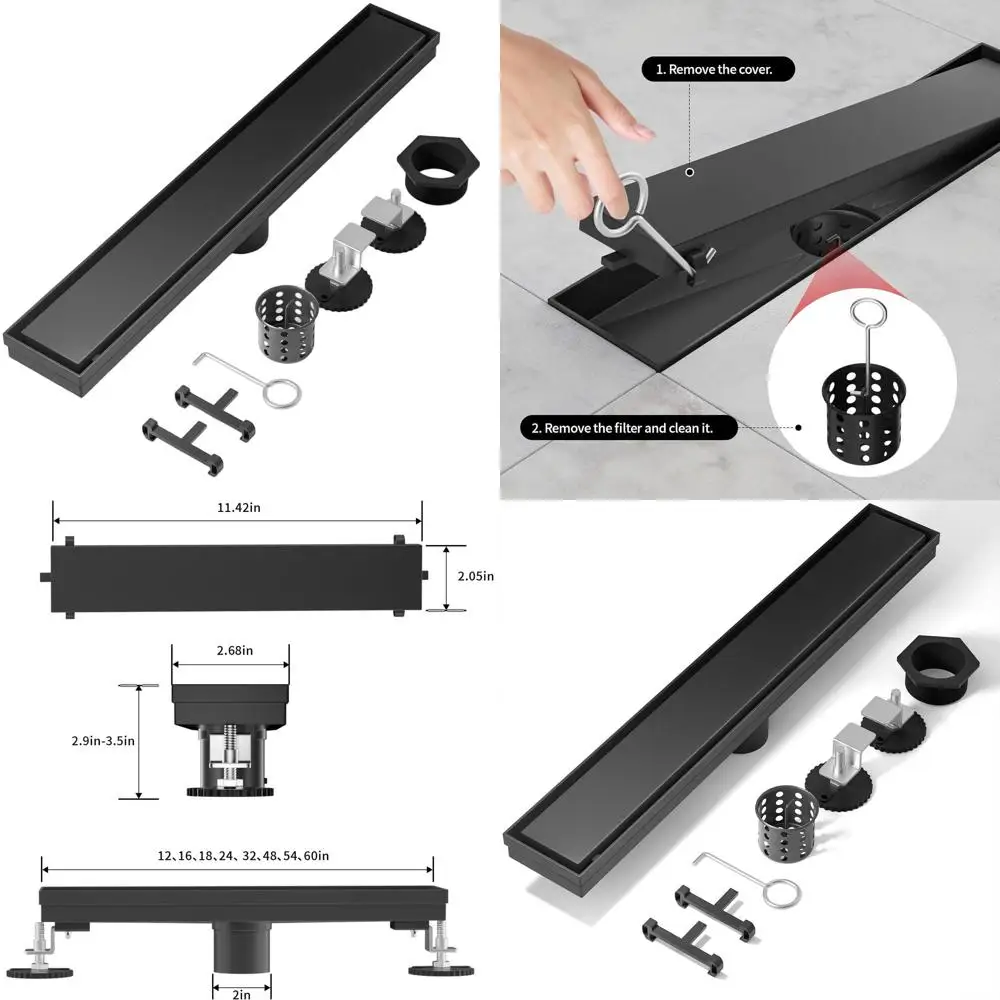 1. Remove the cover.

2. Remove the filter and clean it.

11.42in

2.05in

2.68in

2.9in-3.5in

12、16、18、24、32、48、54、60in

2in